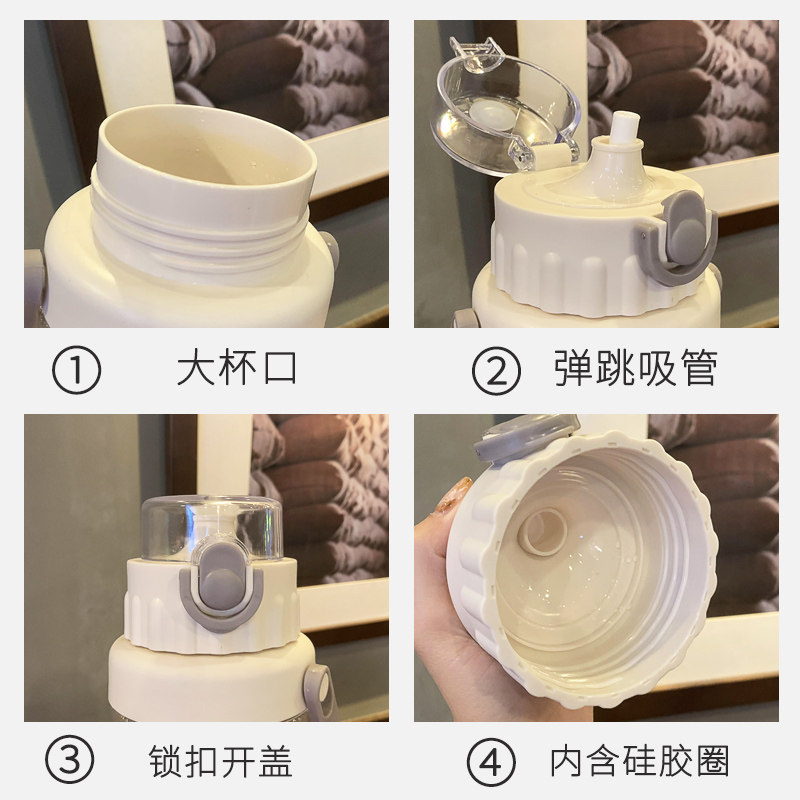 ① 大杯口

② 弹跳吸管

③ 锁扣开盖

④ 内含硅胶圈