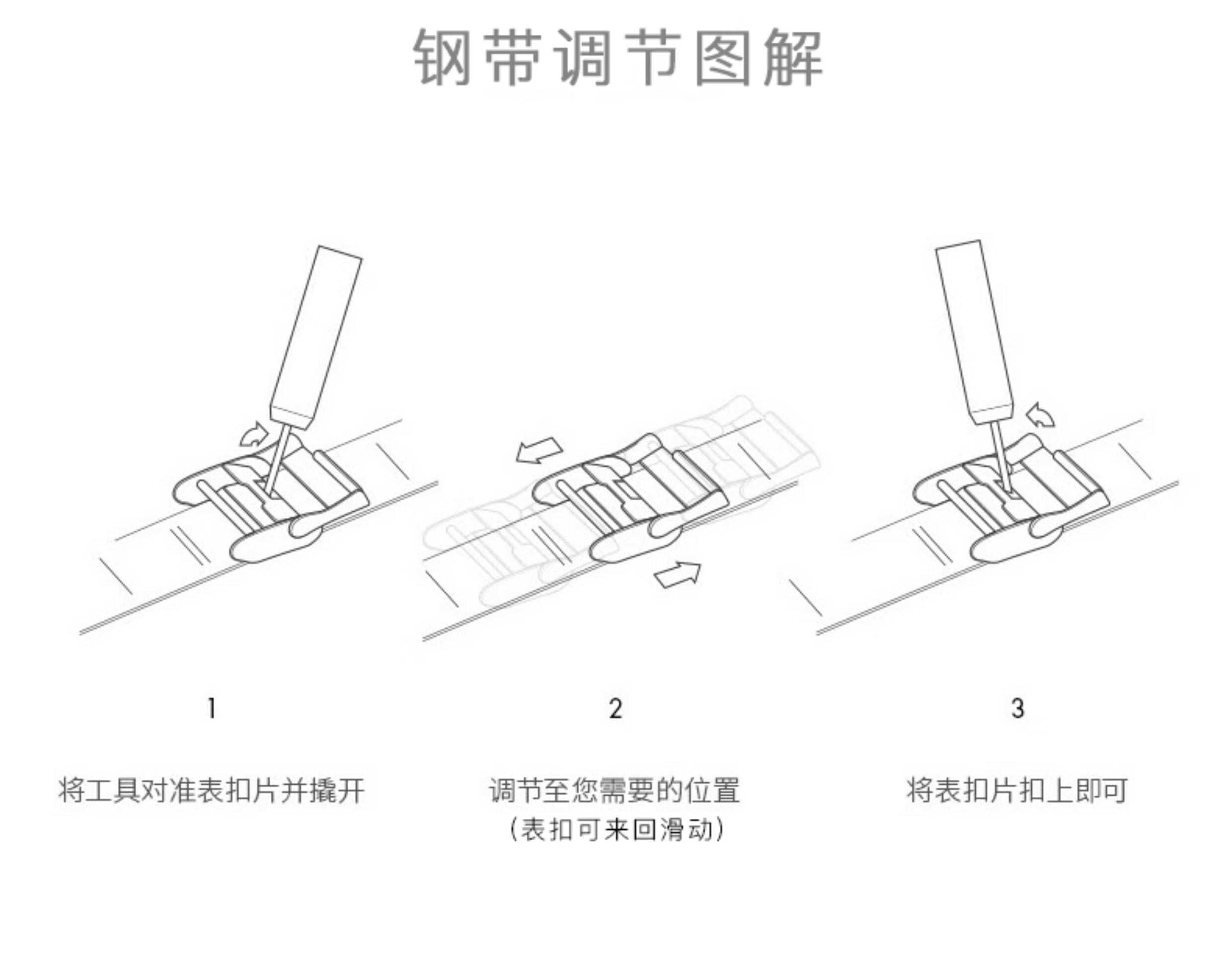 钢带调节图解

1

将工具对准表扣片并撬开

2

调节至您需要的位置
(表扣可来回滑动)

3

将表扣片扣上即可