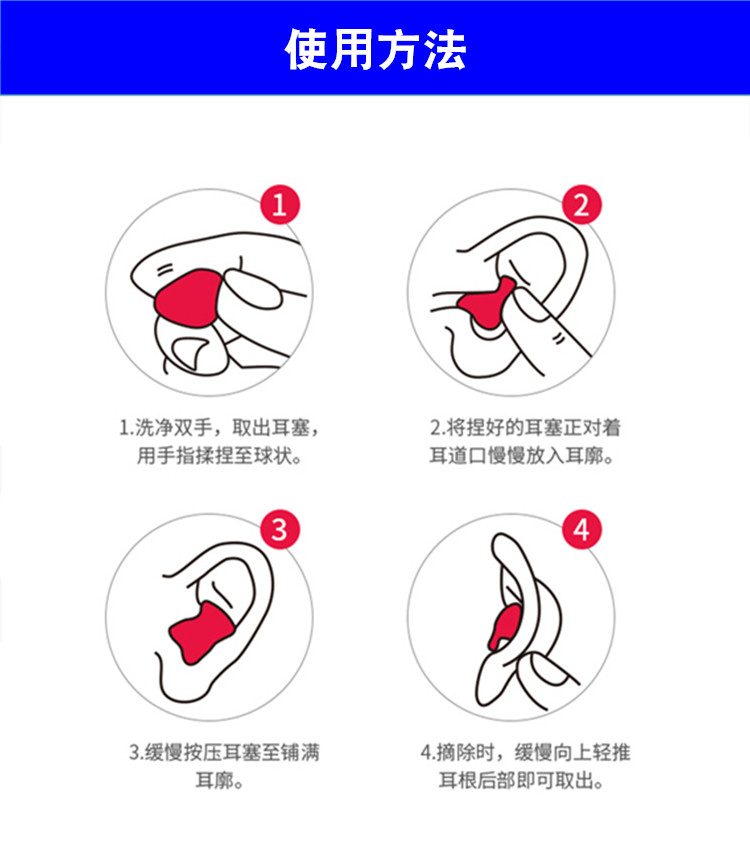 使用方法

1

1.洗净双手，取出耳塞，用手指揉捏至球状。

2

2.将捏好的耳塞正对着耳道口慢慢放入耳廓。

3

3.缓慢按压耳塞至铺满耳廓。

4

4.摘除时，缓慢向上轻推耳根后部即可取出。