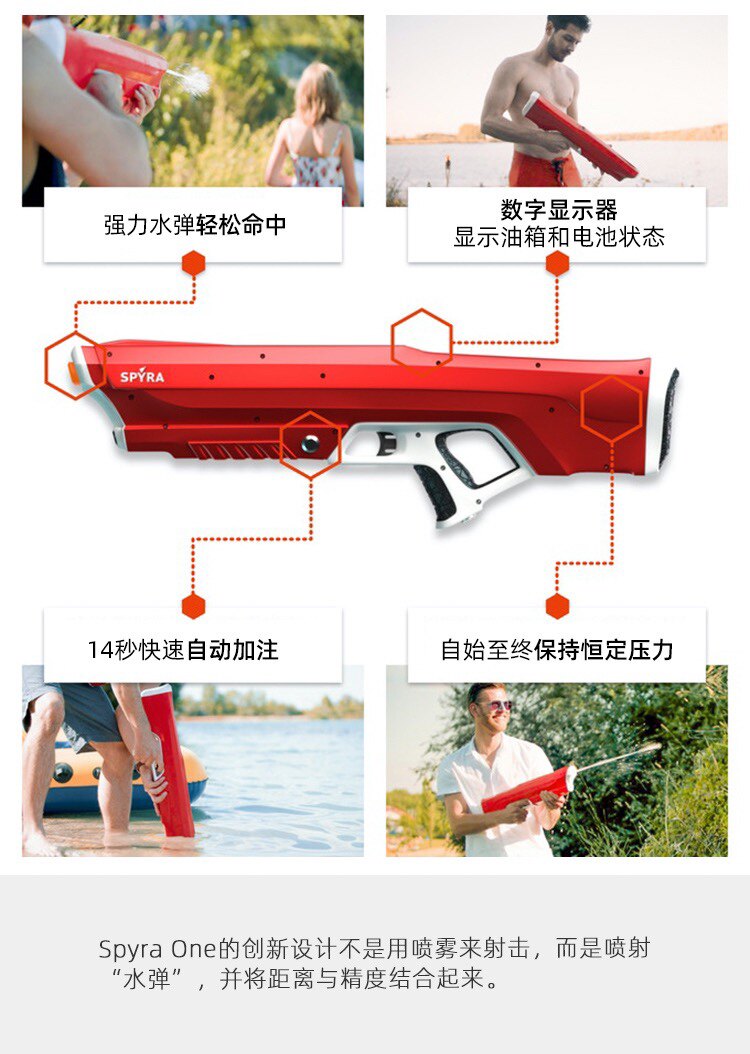 强力水弹轻松命中

数字显示器
显示油箱和电池状态

SPYRA

14秒快速自动加注

自始至终保持恒定压力

Spyra One的创新设计不是用喷雾来射击，而是喷射“水弹”，并将距离与精度结合起来。