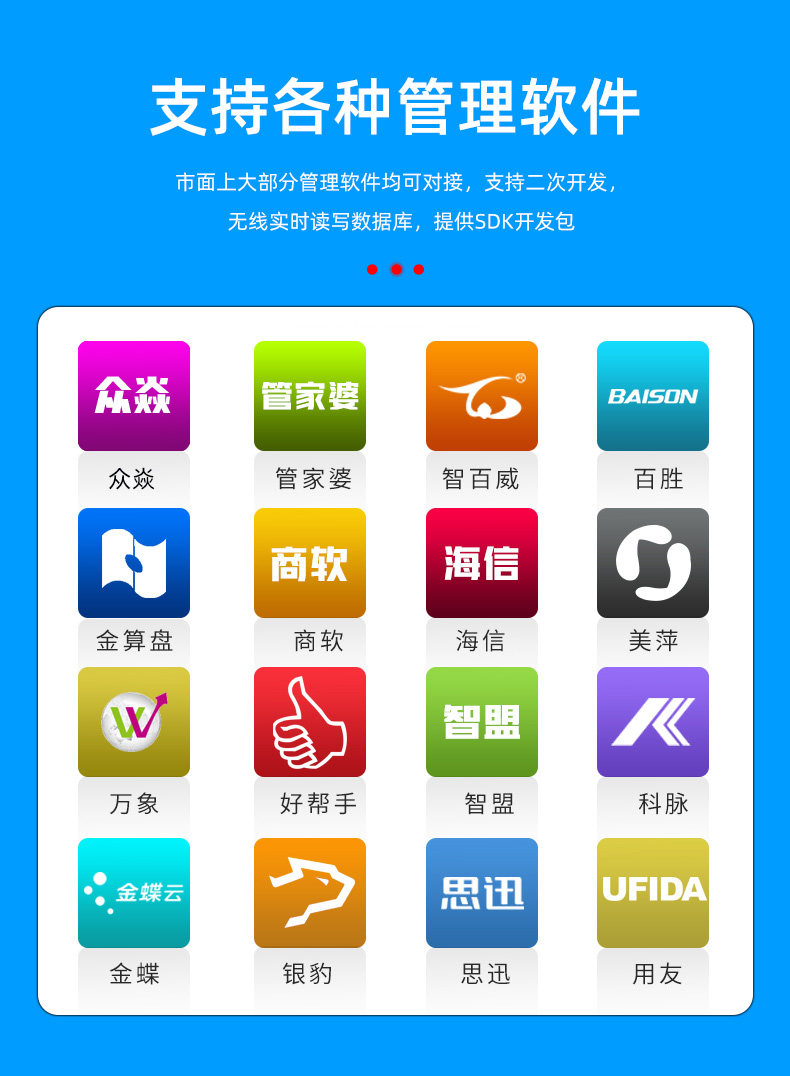 支持各种管理软件

市面上大部分管理软件均可对接，支持二次开发，
无线实时读写数据库，提供SDK开发包

众焱

众焱

管家婆

管家婆

智百威

BAISON

百胜

金算盘

商软

商软

海信

海信

美萍

万象

好帮手

智盟

智盟

科脉

金蝶云

金蝶

银豹

思迅

思迅

UFIDA

用友