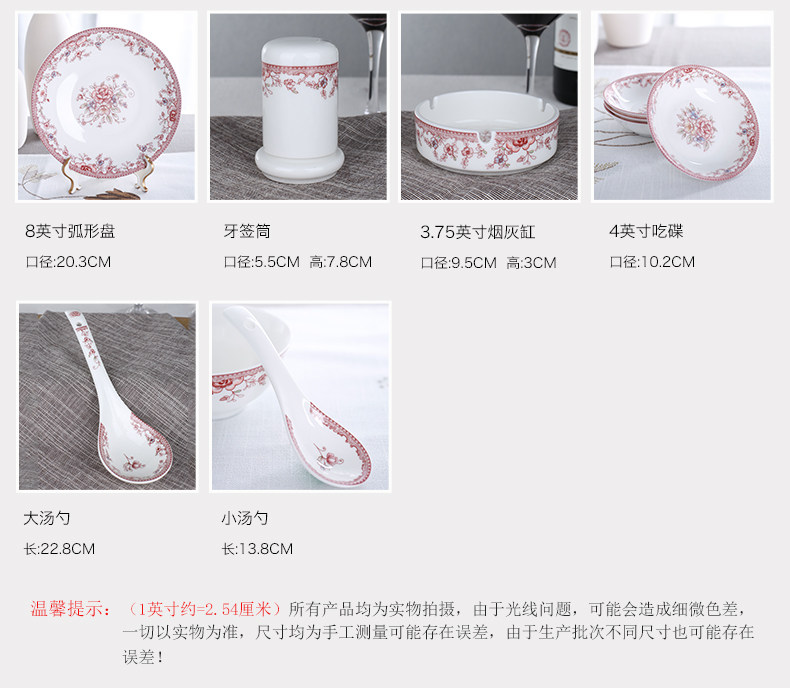 8英寸弧形盘
口径:20.3CM

牙签筒
口径:5.5CM 高:7.8CM

3.75英寸烟灰缸
口径:9.5CM 高:3CM

4英寸吃碟
口径:10.2CM

大汤勺
长:22.8CM

小汤勺
长:13.8CM

温馨提示：（1英寸约=2.54厘米）所有产品均为实物拍摄，由于光线问题，可能会造成细微色差，一切以实物为准，尺寸均为手工测量可能存在误差，由于生产批次不同尺寸也可能存在误差！