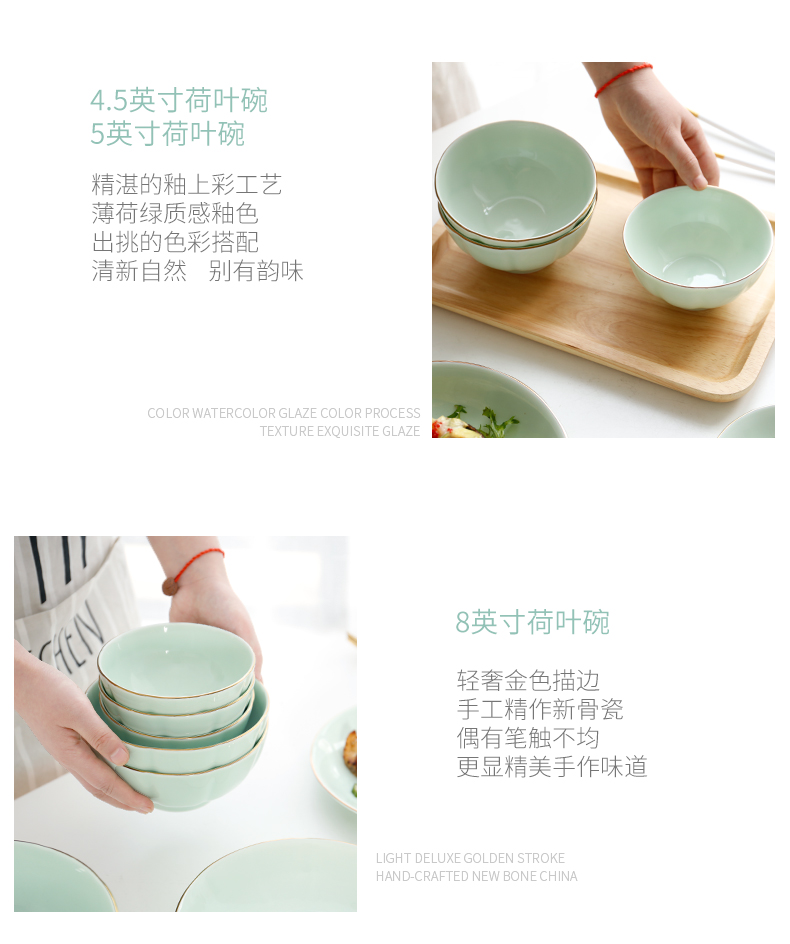 4.5英寸荷叶碗
5英寸荷叶碗

精湛的釉上彩工艺
薄荷绿质感釉色
出挑的色彩搭配
清新自然　别有韵味

COLOR WATERCOLOR GLAZE COLOR PROCESS
TEXTURE EXQUISITE GLAZE

8英寸荷叶碗

轻奢金色描边
手工精作新骨瓷
偶有笔触不均
更显精美手作味道

LIGHT DELUXE GOLDEN STROKE
HAND-CRAFTED NEW BONE CHINA