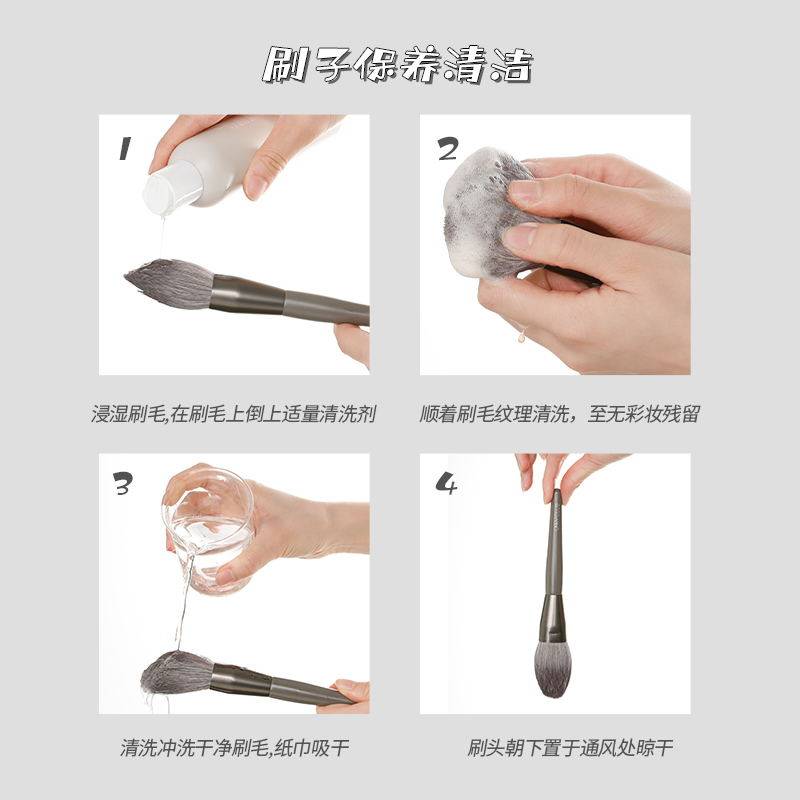 刷子保养清洁

1

浸湿刷毛,在刷毛上倒上适量清洗剂

2

顺着刷毛纹理清洗，至无彩妆残留

3

清洗冲洗干净刷毛,纸巾吸干

4

刷头朝下置于通风处晾干