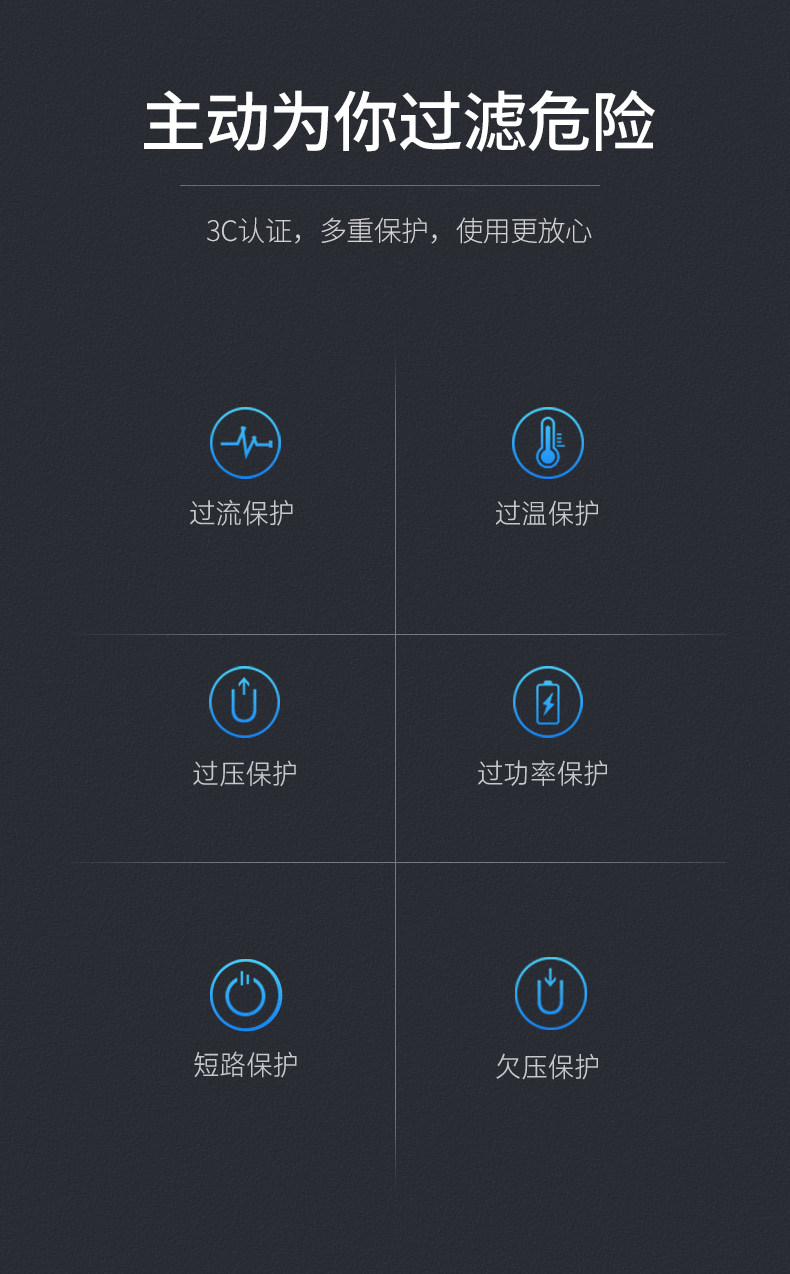 主动为你过滤危险

3C认证，多重保护，使用更放心

过流保护

过温保护

过压保护

过功率保护

短路保护

欠压保护