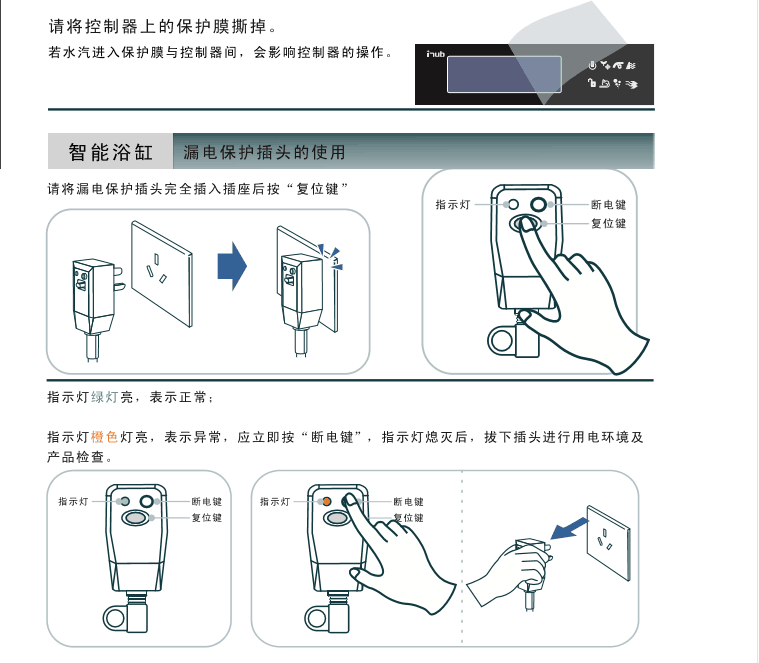 请将控制器上的保护膜撕掉。

若水汽进入保护膜与控制器间，会影响控制器的操作。

i·tub

智能浴缸

漏电保护插头的使用

请将漏电保护插头完全插入插座后按“复位键”

指示灯

断电键

复位键

指示灯绿灯亮，表示正常；

指示灯橙色灯亮，表示异常，应立即按“断电键”，指示灯熄灭后，拔下插头进行用电环境及产品检查。

指示灯

断电键

复位键

指示灯

断电键

复位键