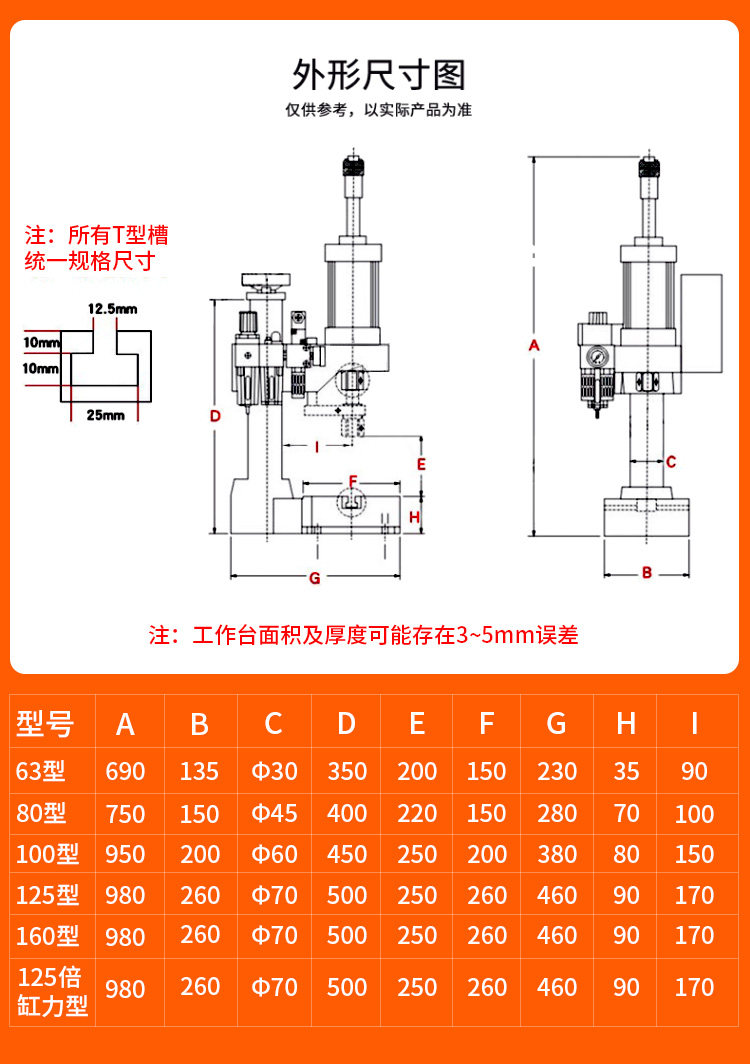 外形尺寸图

仅供参考，以实际产品为准

注：所有T型槽统一规格尺寸

12.5mm

10mm

10mm

25mm

D

I

E

F

H

G

A

C

B

注：工作台面积及厚度可能存在3~5mm误差

| 型号 | A | B | C | D | E | F | G | H | I |
|---|---|---|---|---|---|---|---|---|---|
| 63型 | 690 | 135 | Φ30 | 350 | 200 | 150 | 230 | 35 | 90 |
| 80型 | 750 | 150 | Φ45 | 400 | 220 | 150 | 280 | 70 | 100 |
| 100型 | 950 | 200 | Φ60 | 450 | 250 | 200 | 380 | 80 | 150 |
| 125型 | 980 | 260 | Φ70 | 500 | 250 | 260 | 460 | 90 | 170 |
| 160型 | 980 | 260 | Φ70 | 500 | 250 | 260 | 460 | 90 | 170 |
| 125倍缸力型 | 980 | 260 | Φ70 | 500 | 250 | 260 | 460 | 90 | 170 |