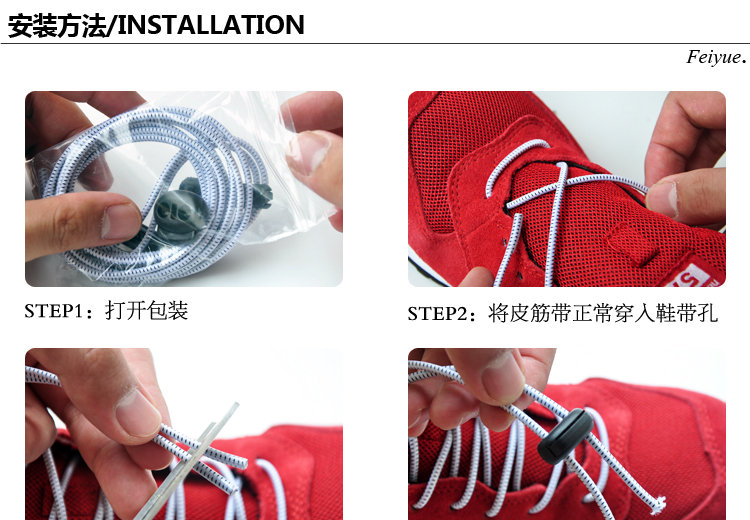 安装方法/INSTALLATION

Feiyue.

STEP1：打开包装

STEP2：将皮筋带正常穿入鞋带孔