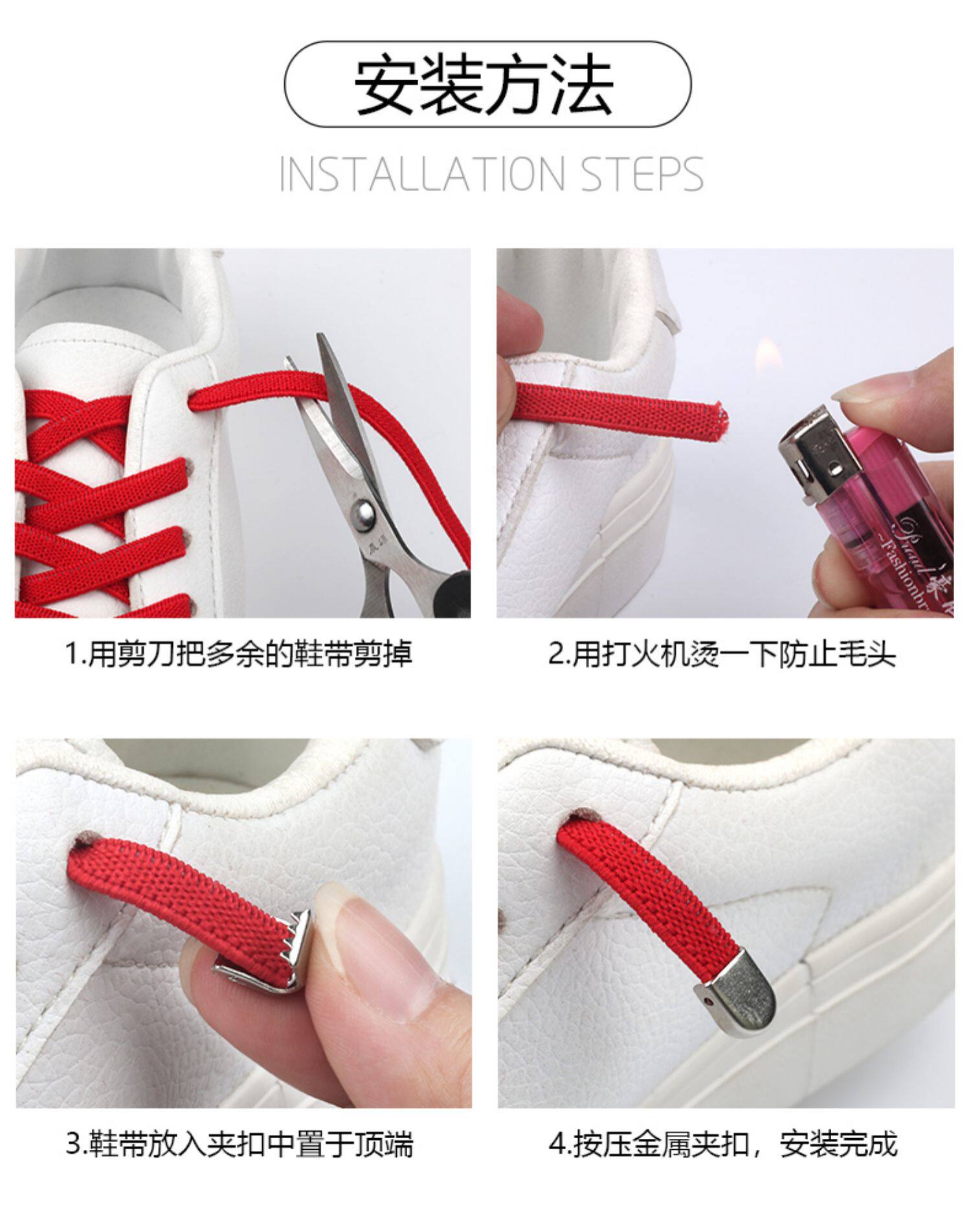 安装方法

INSTALLATION STEPS

1.用剪刀把多余的鞋带剪掉

2.用打火机烫一下防止毛头

3.鞋带放入夹扣中置于顶端

4.按压金属夹扣，安装完成