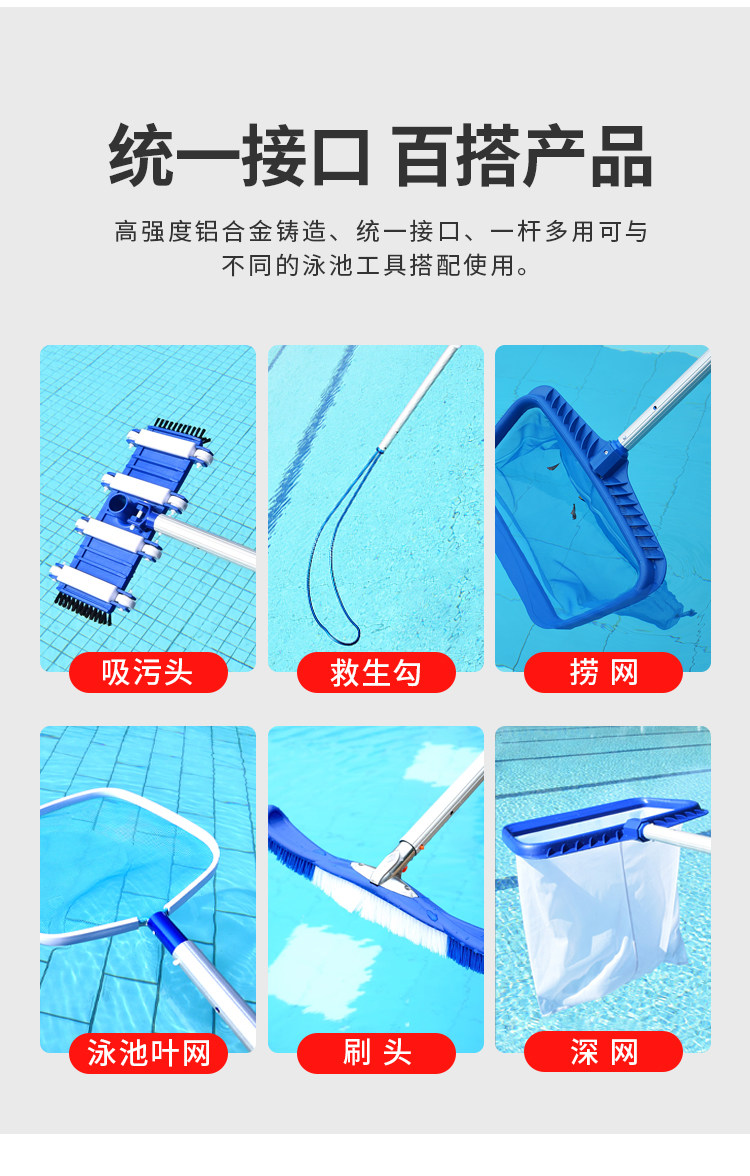 统一接口 百搭产品

高强度铝合金铸造、统一接口、一杆多用可与不同的泳池工具搭配使用。

吸污头

救生勾

捞 网

泳池叶网

刷 头

深 网