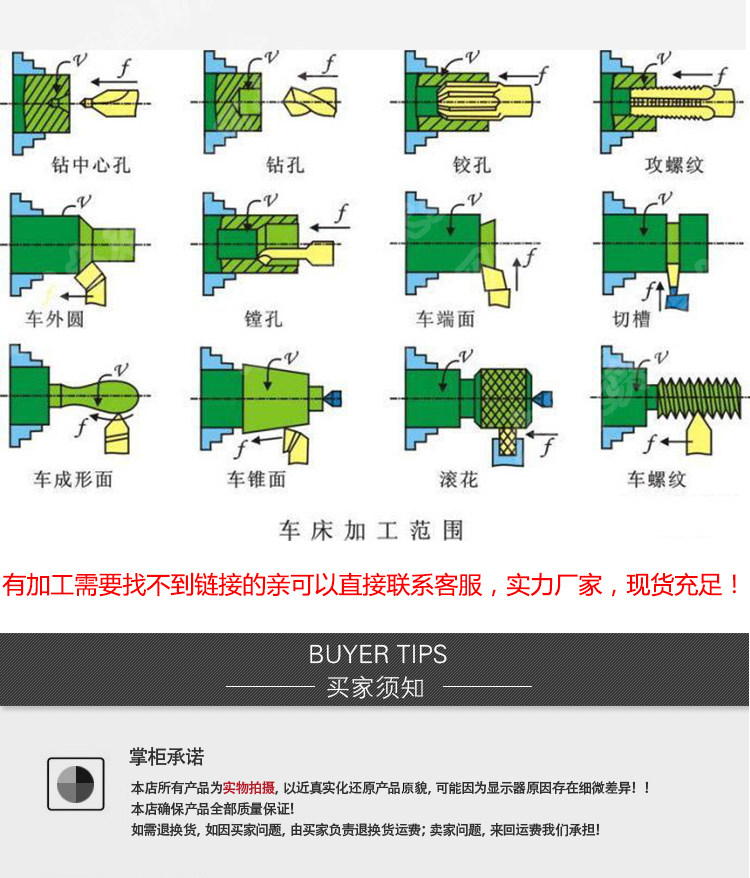 $v$ $f$ 钻中心孔
$v$ $f$ 钻孔
$v$ $f$ 铰孔
$v$ $f$ 攻螺纹

$v$ $f$ 车外圆
$v$ $f$ 镗孔
$v$ $f$ 车端面
$v$ $f$ 切槽

$v$ $f$ 车成形面
$v$ $f$ 车锥面
$v$ $f$ 滚花
$v$ $f$ 车螺纹

车床加工范围

有加工需要找不到链接的亲可以直接联系客服，实力厂家，现货充足！

BUYER TIPS
买家须知

掌柜承诺
本店所有产品为实物拍摄, 以近真实化还原产品原貌, 可能因为显示器原因存在细微差异! !
本店确保产品全部质量保证!
如需退换货, 如因买家问题, 由买家负责退换货运费; 卖家问题, 来回运费我们承担!