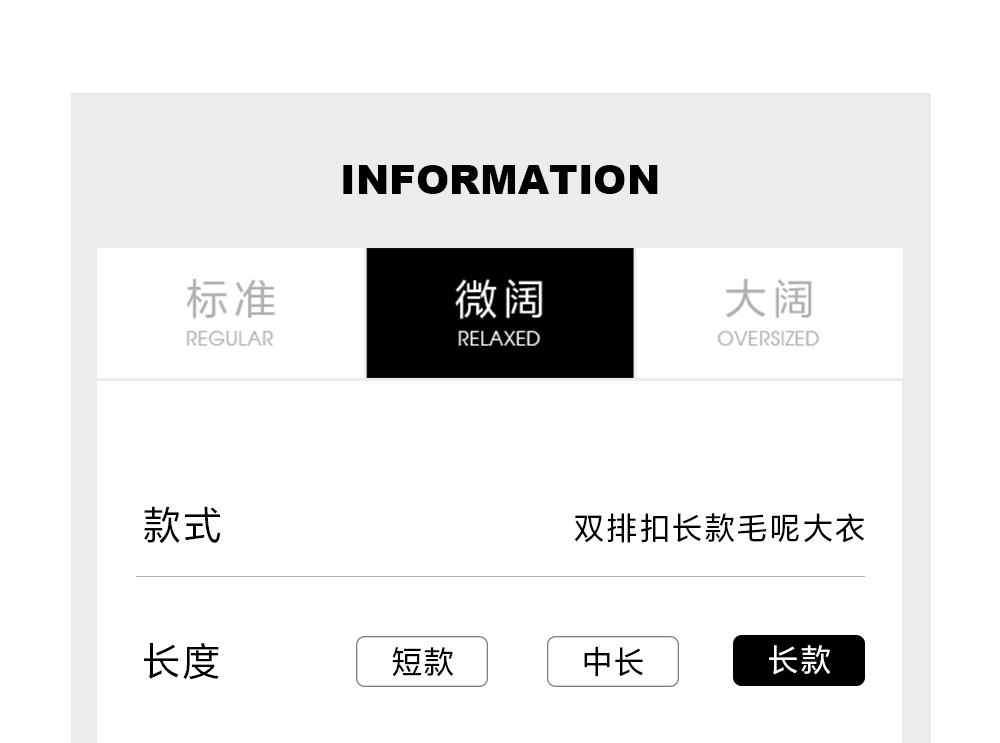 INFORMATION

标准
REGULAR

微阔
RELAXED

大阔
OVERSIZED

款式 双排扣长款毛呢大衣

长度 短款 中长 长款