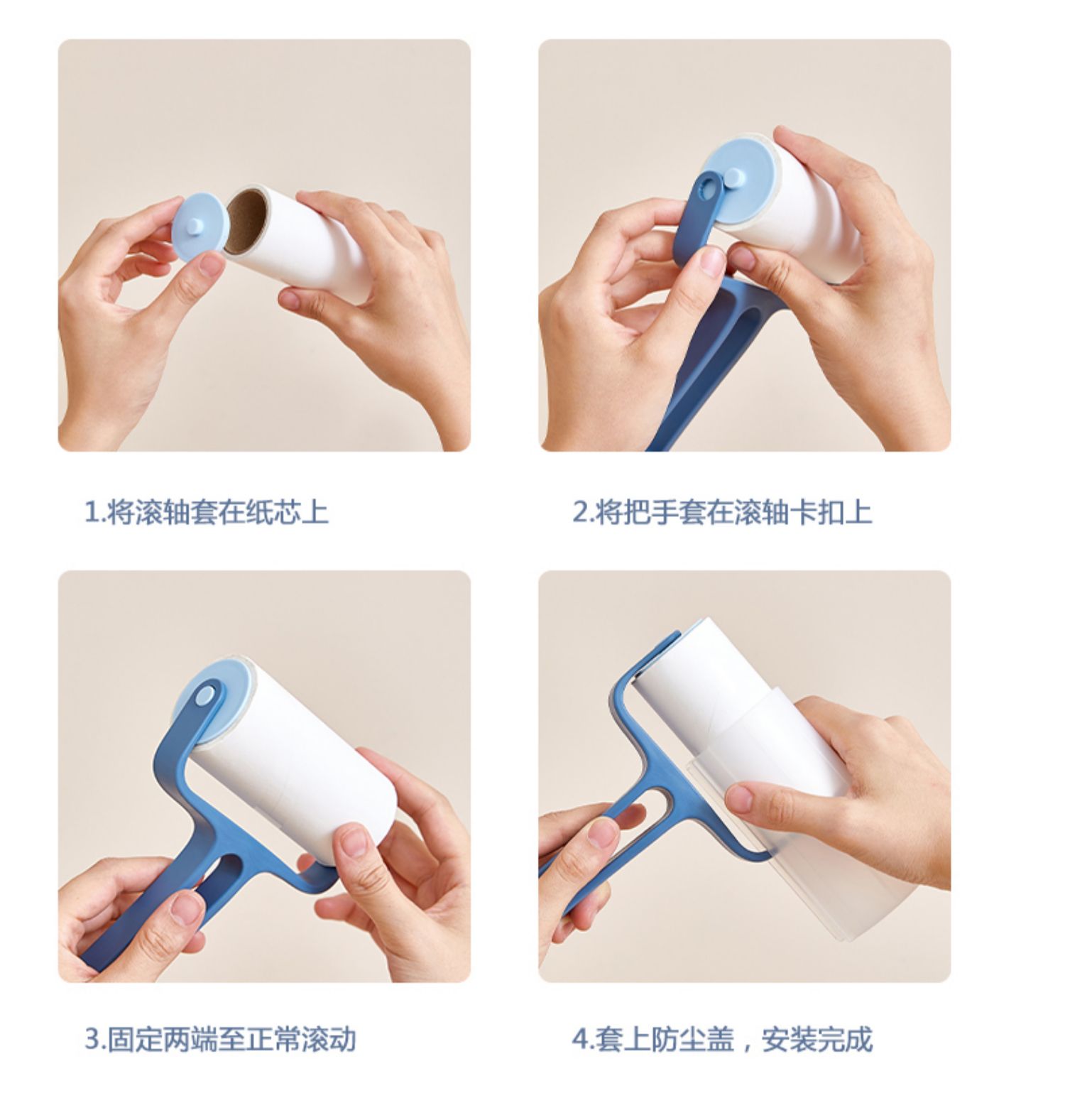 1.将滚轴套在纸芯上

2.将把手套在滚轴卡扣上

3.固定两端至正常滚动

4.套上防尘盖，安装完成