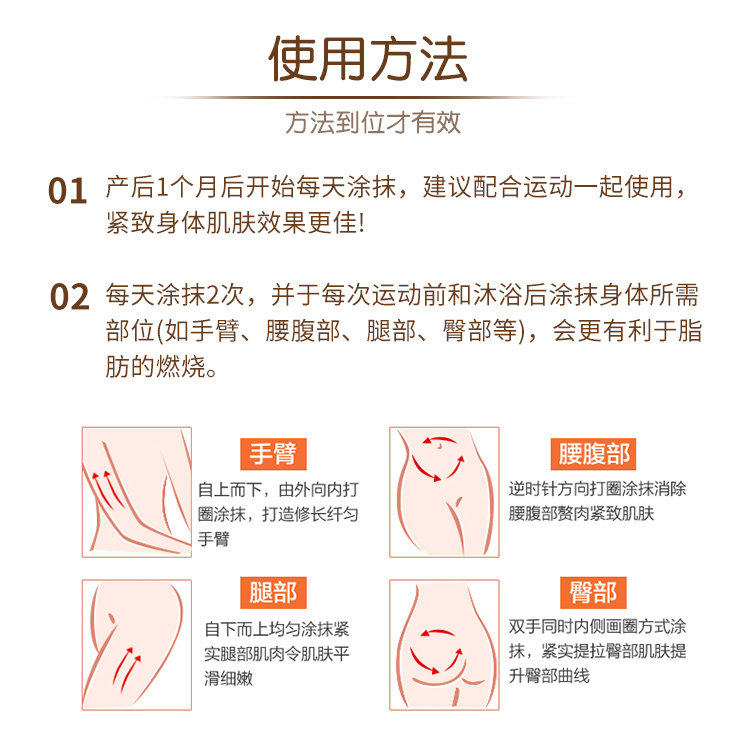 使用方法

方法到位才有效

01 产后1个月后开始每天涂抹，建议配合运动一起使用，紧致身体肌肤效果更佳!

02 每天涂抹2次，并于每次运动前和沐浴后涂抹身体所需部位(如手臂、腰腹部、腿部、臀部等)，会更有利于脂肪的燃烧。

手臂
自上而下，由外向内打圈涂抹，打造修长纤匀手臂

腰腹部
逆时针方向打圈涂抹消除腰腹部赘肉紧致肌肤

腿部
自下而上均匀涂抹紧实腿部肌肉令肌肤平滑细嫩

臀部
双手同时内侧画圈方式涂抹，紧实提拉臀部肌肤提升臀部曲线