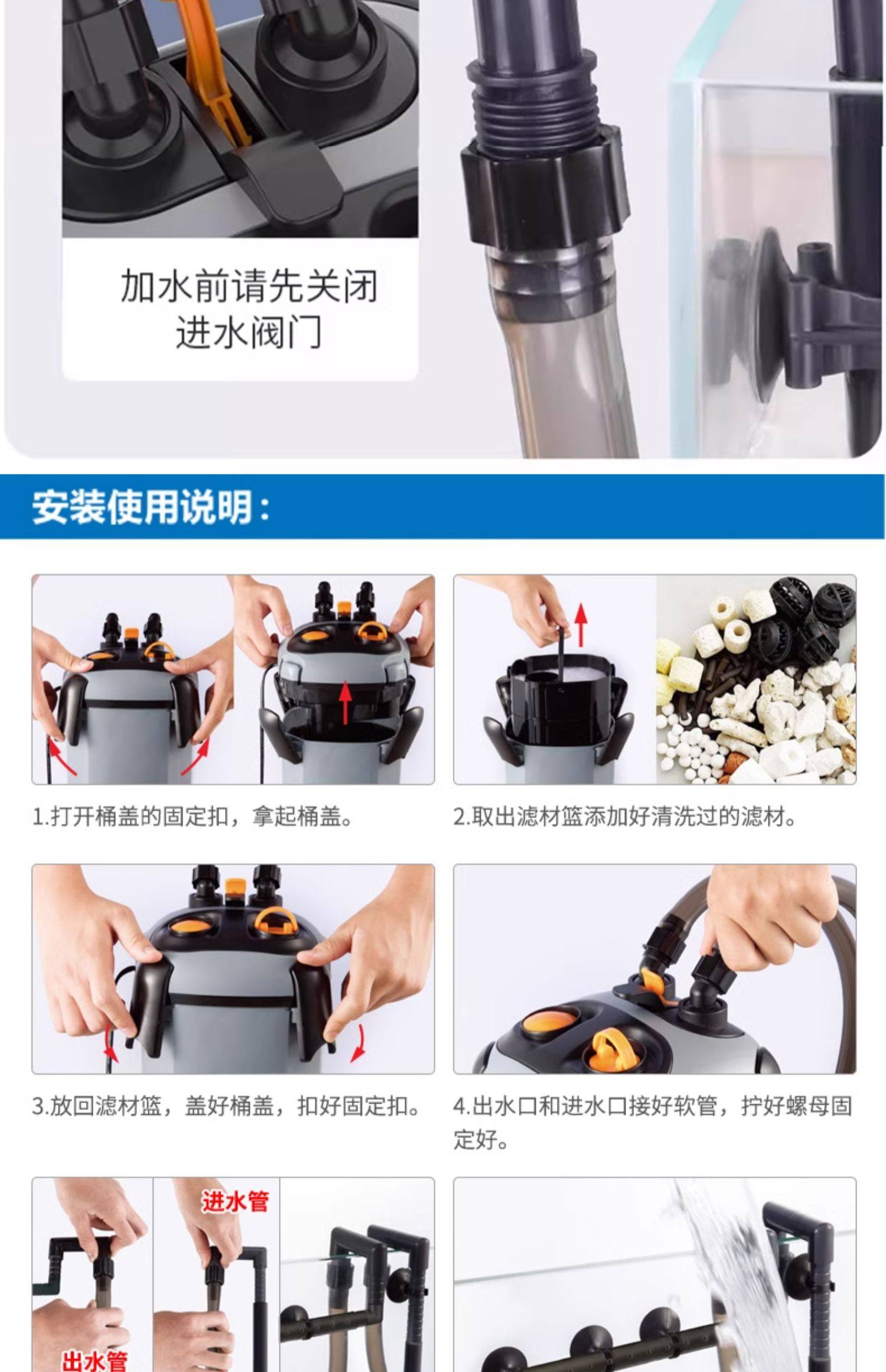 加水前请先关闭进水阀门

安装使用说明：

1.打开桶盖的固定扣，拿起桶盖。

2.取出滤材篮添加好清洗过的滤材。

3.放回滤材篮，盖好桶盖，扣好固定扣。

4.出水口和进水口接好软管，拧好螺母固定好。

进水管

出水管