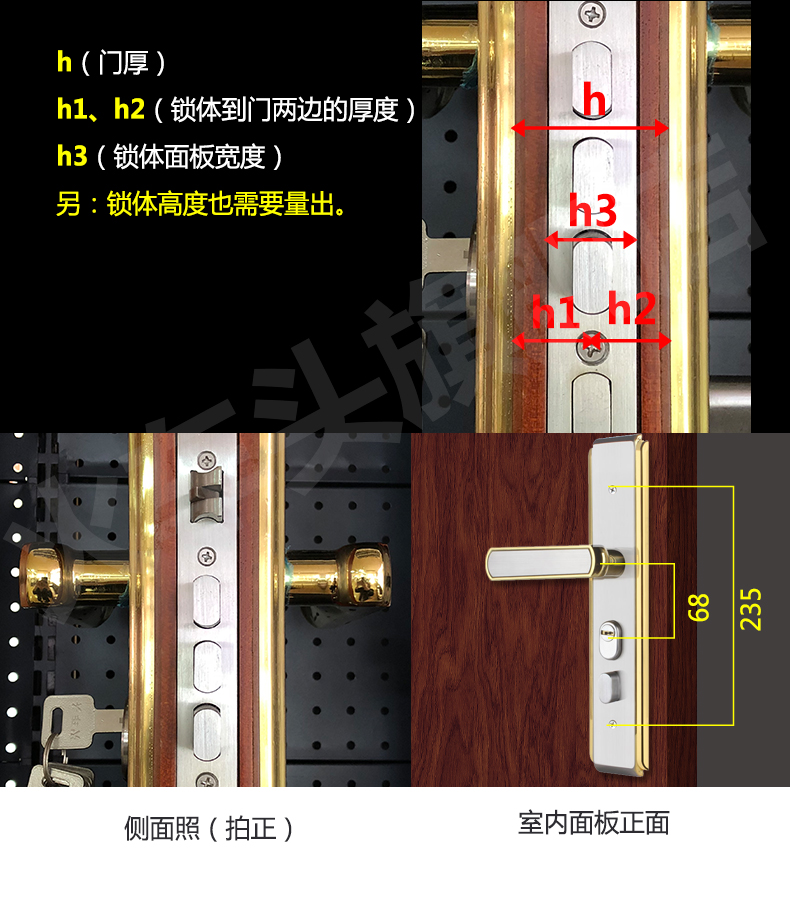 h（门厚）
h1、h2（锁体到门两边的厚度）
h3（锁体面板宽度）
另：锁体高度也需要量出。

h
h3
h1 h2

68
235

侧面照（拍正）

室内面板正面