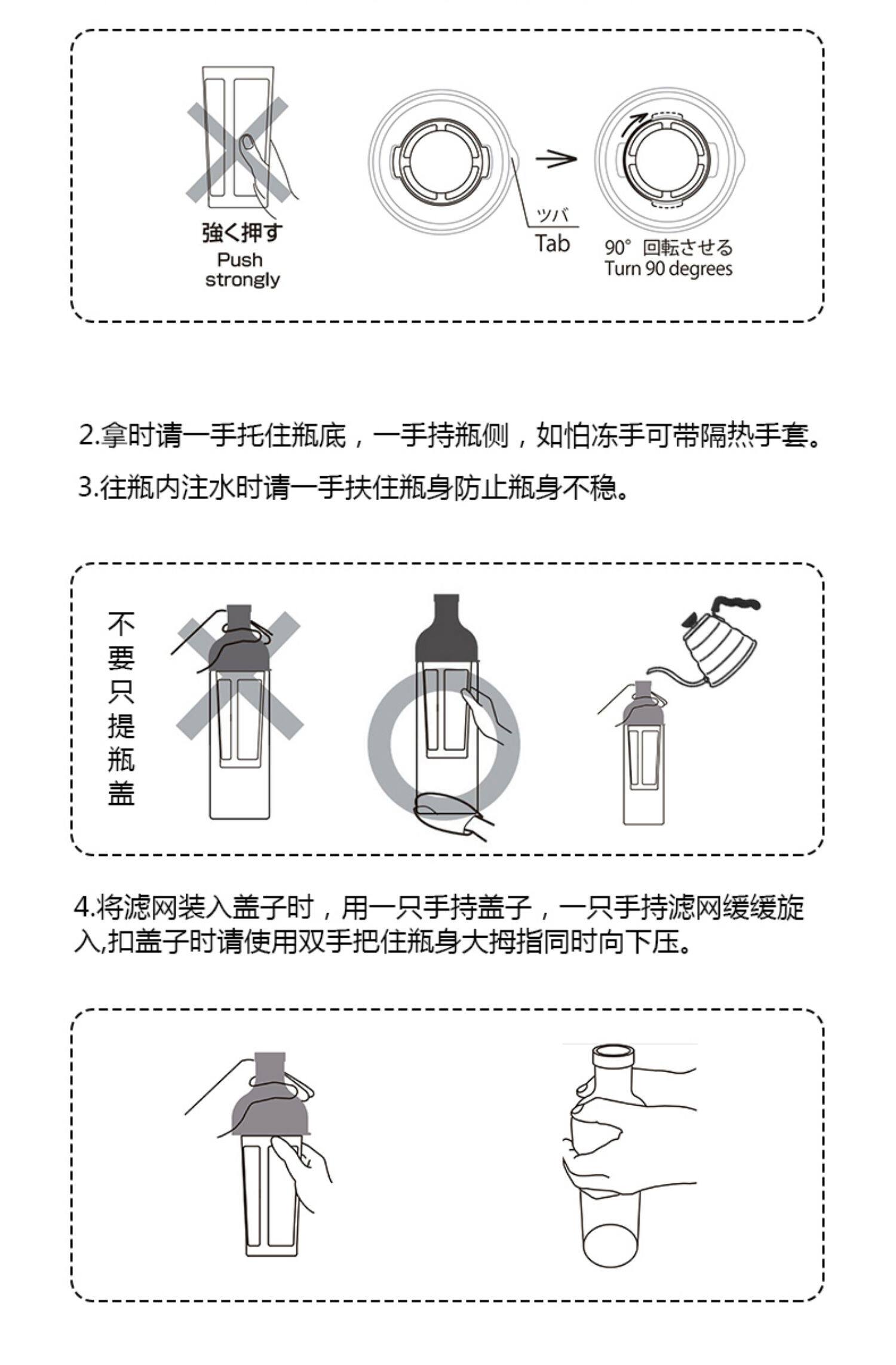 強く押す
Push strongly

ツバ
Tab

90° 回転させる
Turn 90 degrees

2.拿时请一手托住瓶底，一手持瓶侧，如怕冻手可带隔热手套。

3.往瓶内注水时请一手扶住瓶身防止瓶身不稳。

不要只提瓶盖

4.将滤网装入盖子时，用一只手持盖子，一只手持滤网缓缓旋入,扣盖子时请使用双手把住瓶身大拇指同时向下压。