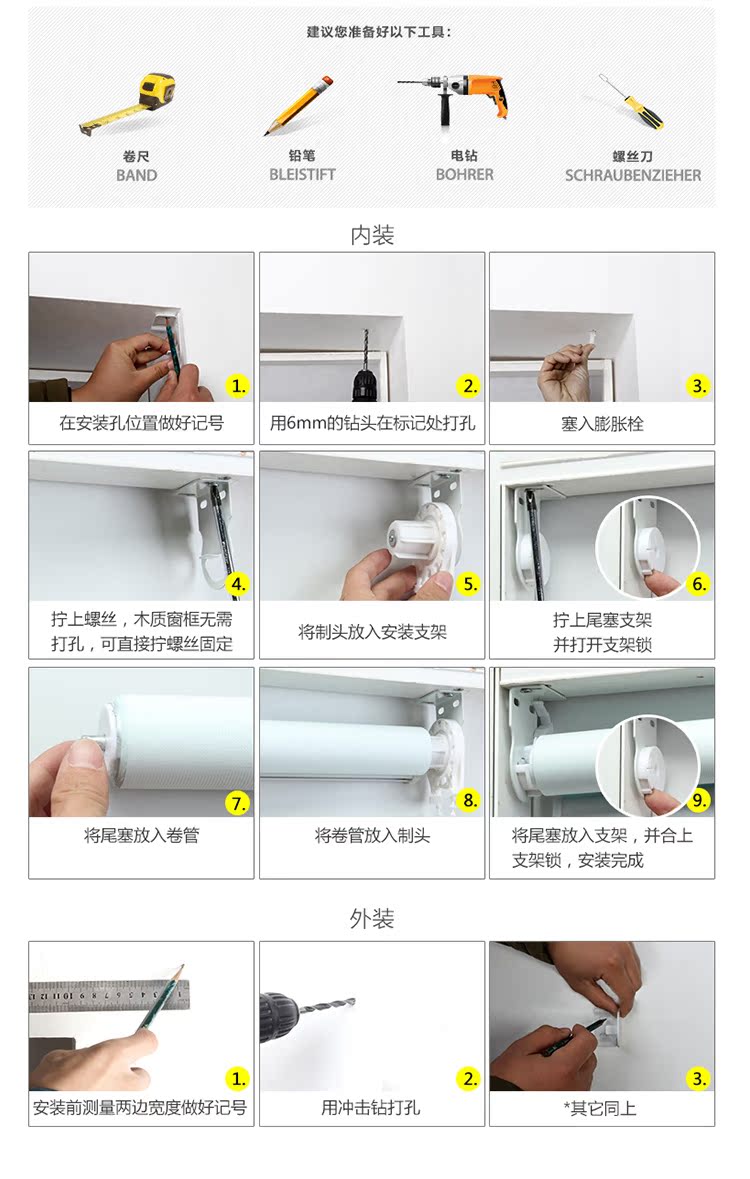 建议您准备好以下工具：

卷尺
BAND

铅笔
BLEISTIFT

电钻
BOHRER

螺丝刀
SCHRAUBENZIEHER

内装

1.
在安装孔位置做好记号

2.
用6mm的钻头在标记处打孔

3.
塞入膨胀栓

4.
拧上螺丝，木质窗框无需打孔，可直接拧螺丝固定

5.
将制头放入安装支架

6.
拧上尾塞支架并打开支架锁

7.
将尾塞放入卷管

8.
将卷管放入制头

9.
将尾塞放入支架，并合上支架锁，安装完成

外装

1.
安装前测量两边宽度做好记号

2.
用冲击钻打孔

3.
*其它同上