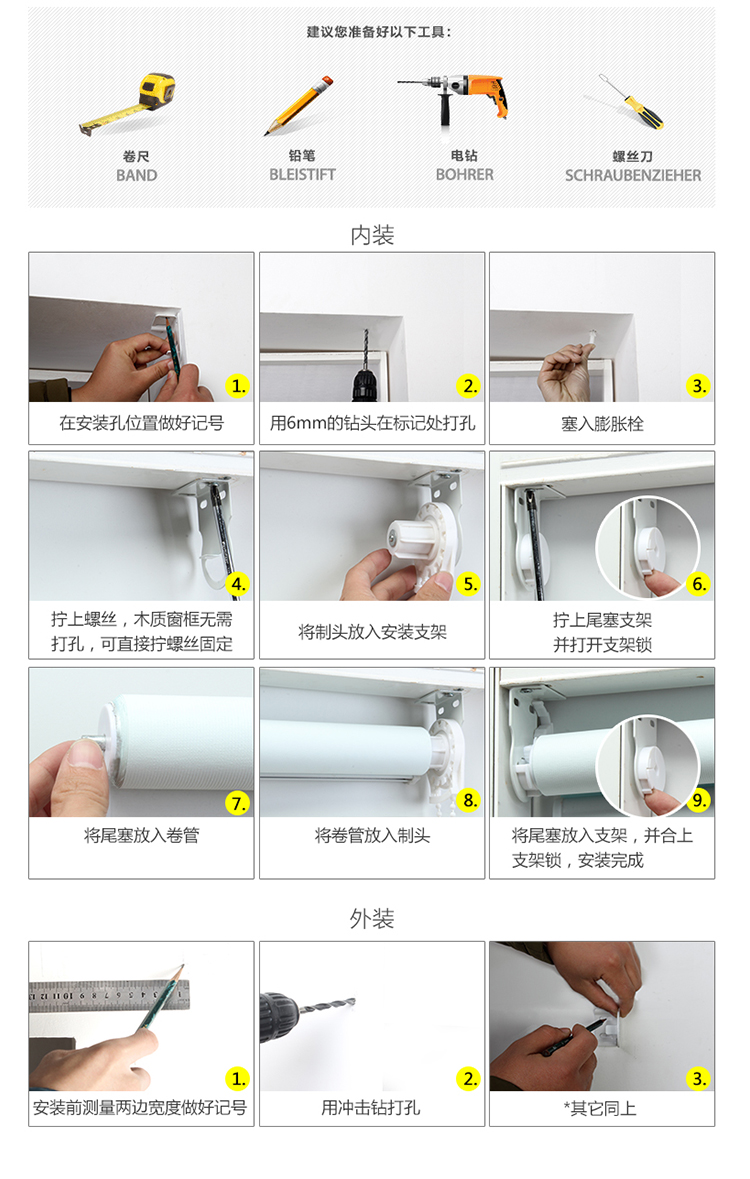 建议您准备好以下工具：

卷尺
BAND

铅笔
BLEISTIFT

电钻
BOHRER

螺丝刀
SCHRAUBENZIEHER

内装

1.
在安装孔位置做好记号

2.
用6mm的钻头在标记处打孔

3.
塞入膨胀栓

4.
拧上螺丝，木质窗框无需打孔，可直接拧螺丝固定

5.
将制头放入安装支架

6.
拧上尾塞支架并打开支架锁

7.
将尾塞放入卷管

8.
将卷管放入制头

9.
将尾塞放入支架，并合上支架锁，安装完成

外装

1.
安装前测量两边宽度做好记号

2.
用冲击钻打孔

3.
*其它同上