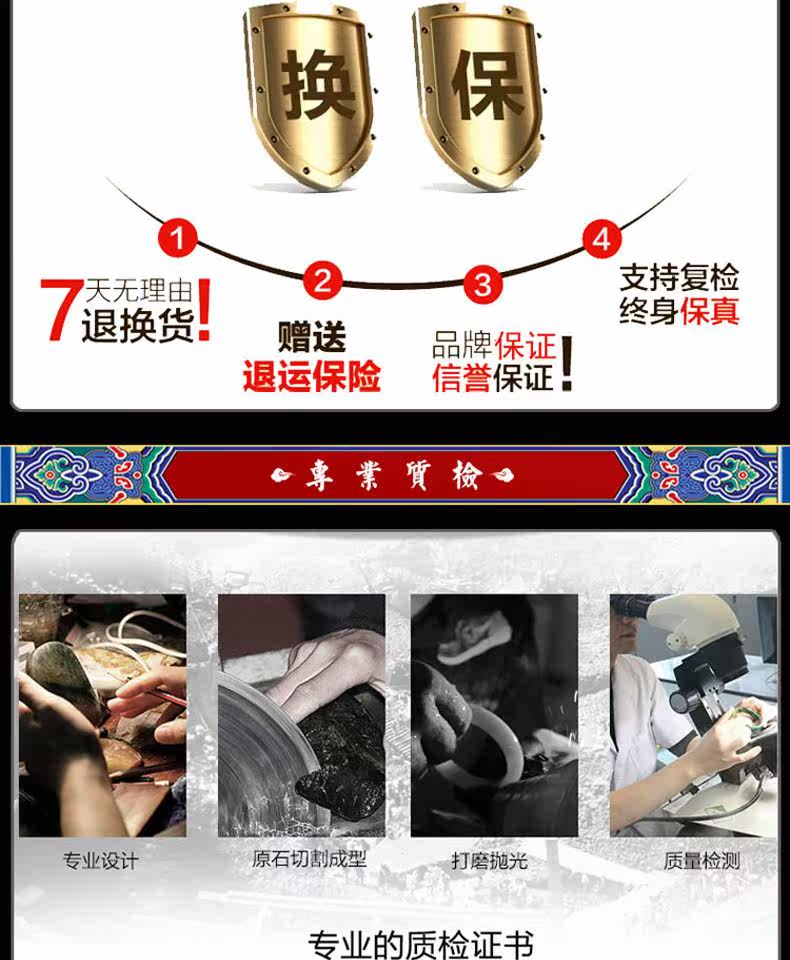 换 保

1
7天无理由退换货!

2
赠送
退运保险

3
品牌保证
信誉保证!

4
支持复检
终身保真

專業質檢

专业设计

原石切割成型

打磨抛光

质量检测

专业的质检证书