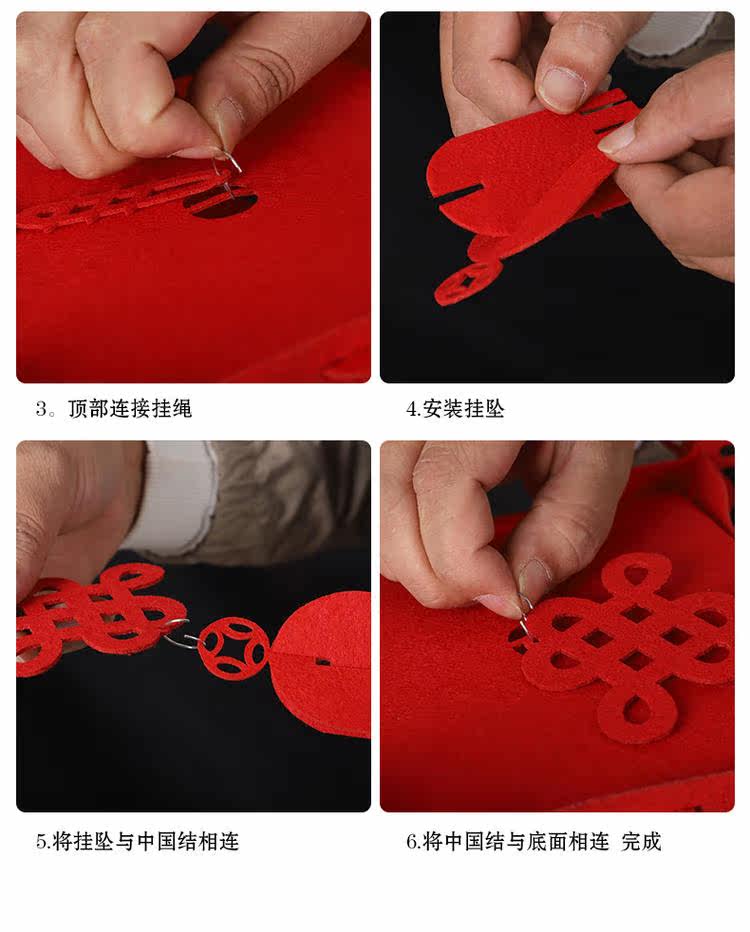 3。顶部连接挂绳

4.安装挂坠

5.将挂坠与中国结相连

6.将中国结与底面相连 完成