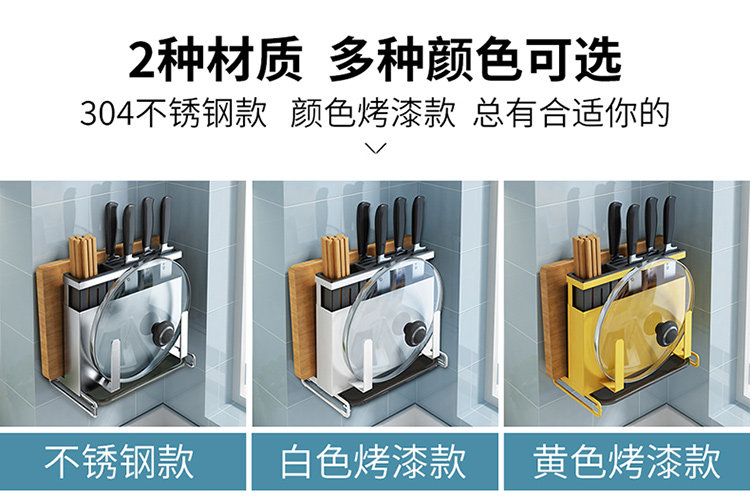 2种材质 多种颜色可选

304不锈钢款 颜色烤漆款 总有合适你的

不锈钢款

白色烤漆款

黄色烤漆款