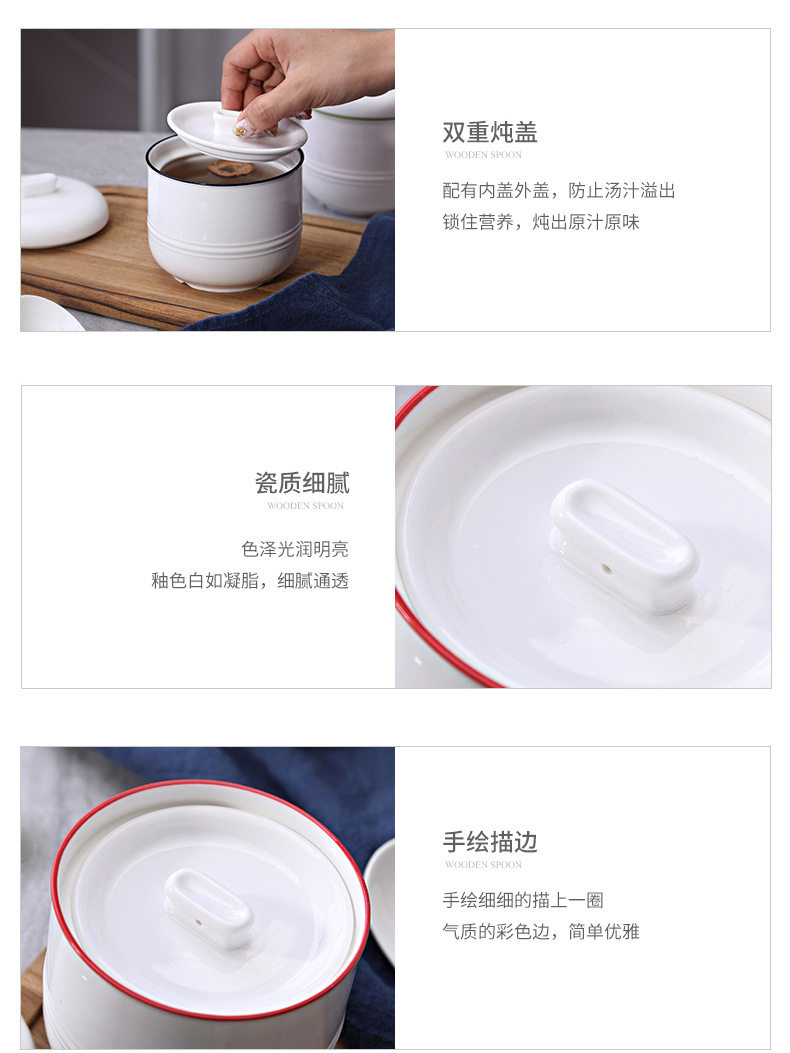 双重炖盖
WOODEN SPOON

配有内盖外盖，防止汤汁溢出
锁住营养，炖出原汁原味

瓷质细腻
WOODEN SPOON

色泽光润明亮
釉色白如凝脂，细腻通透

手绘描边
WOODEN SPOON

手绘细细的描上一圈
气质的彩色边，简单优雅