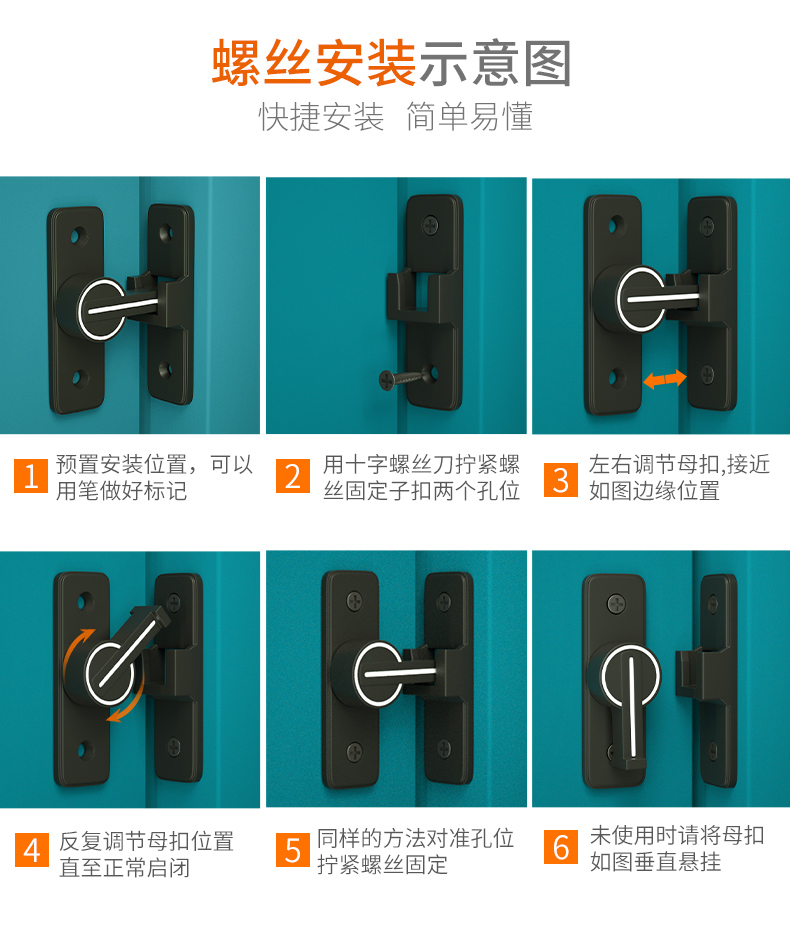 螺丝安装示意图

快捷安装 简单易懂

1 预置安装位置，可以用笔做好标记

2 用十字螺丝刀拧紧螺丝固定子扣两个孔位

3 左右调节母扣,接近如图边缘位置

4 反复调节母扣位置直至正常启闭

5 同样的方法对准孔位拧紧螺丝固定

6 未使用时请将母扣如图垂直悬挂