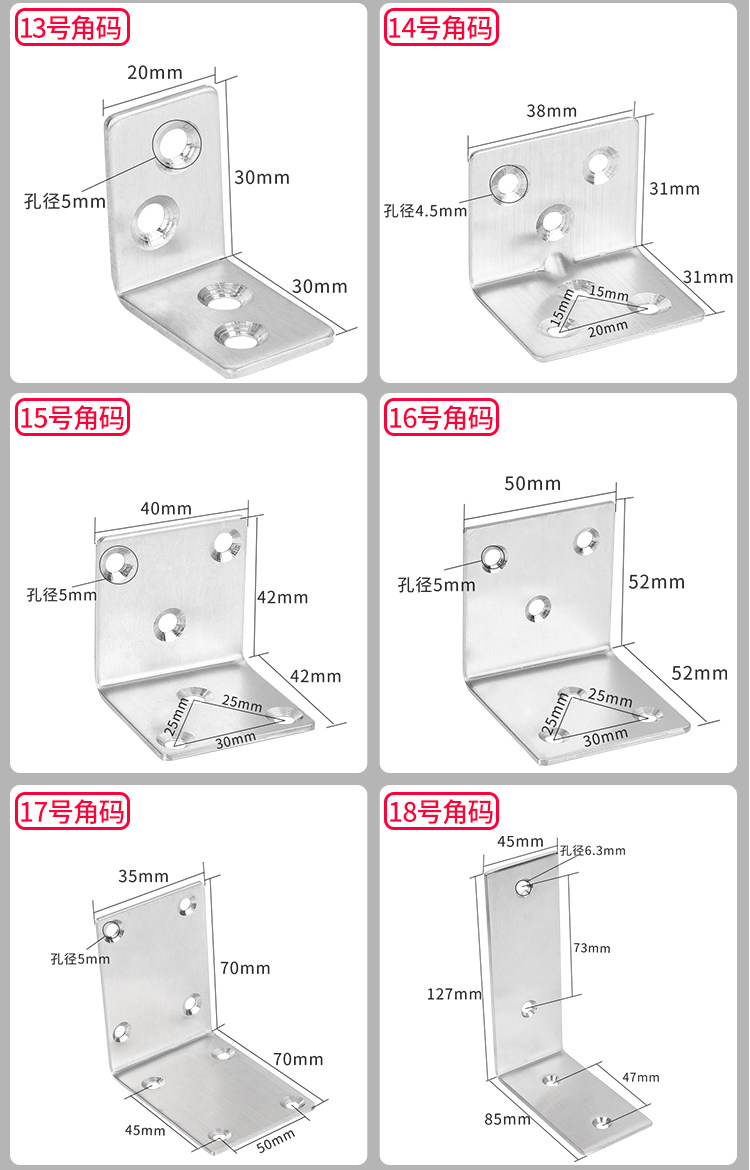 13号角码
20mm
孔径5mm
30mm
30mm

14号角码
38mm
孔径4.5mm
31mm
31mm
15mm
15mm
20mm

15号角码
40mm
孔径5mm
42mm
42mm
25mm
25mm
30mm

16号角码
50mm
孔径5mm
52mm
52mm
25mm
25mm
30mm

17号角码
35mm
孔径5mm
70mm
70mm
45mm
50mm

18号角码
45mm
孔径6.3mm
73mm
127mm
47mm
85mm