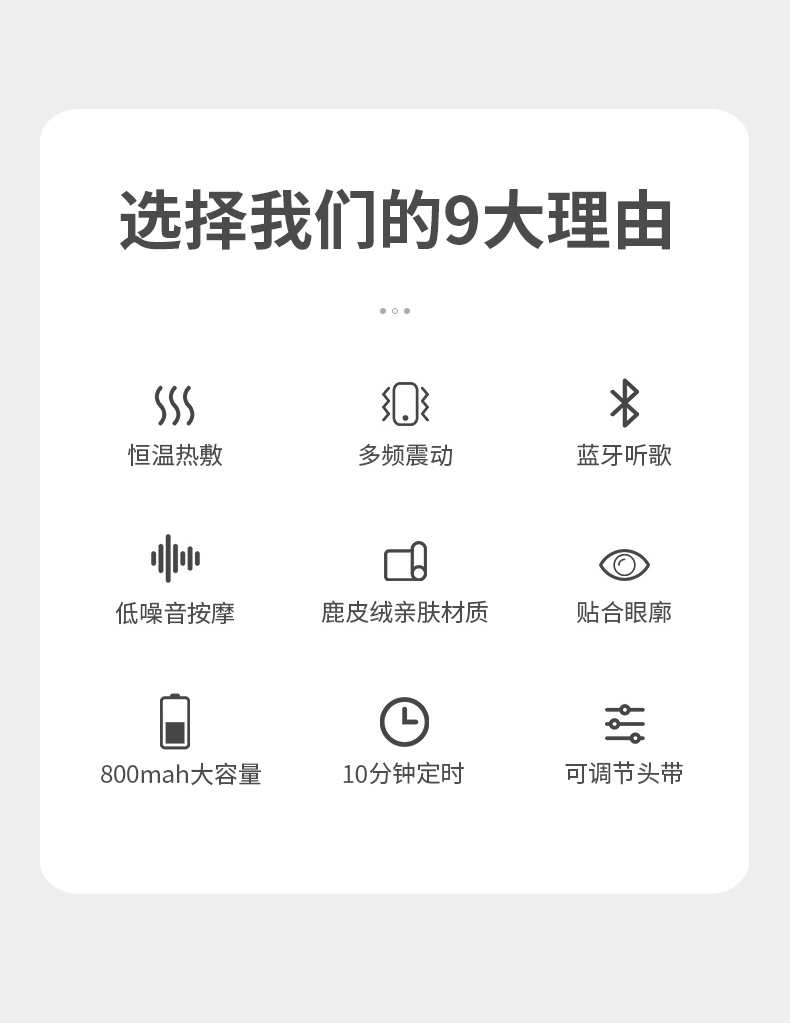 选择我们的9大理由

恒温热敷

多频震动

蓝牙听歌

低噪音按摩

鹿皮绒亲肤材质

贴合眼廓

800mah大容量

10分钟定时

可调节头带