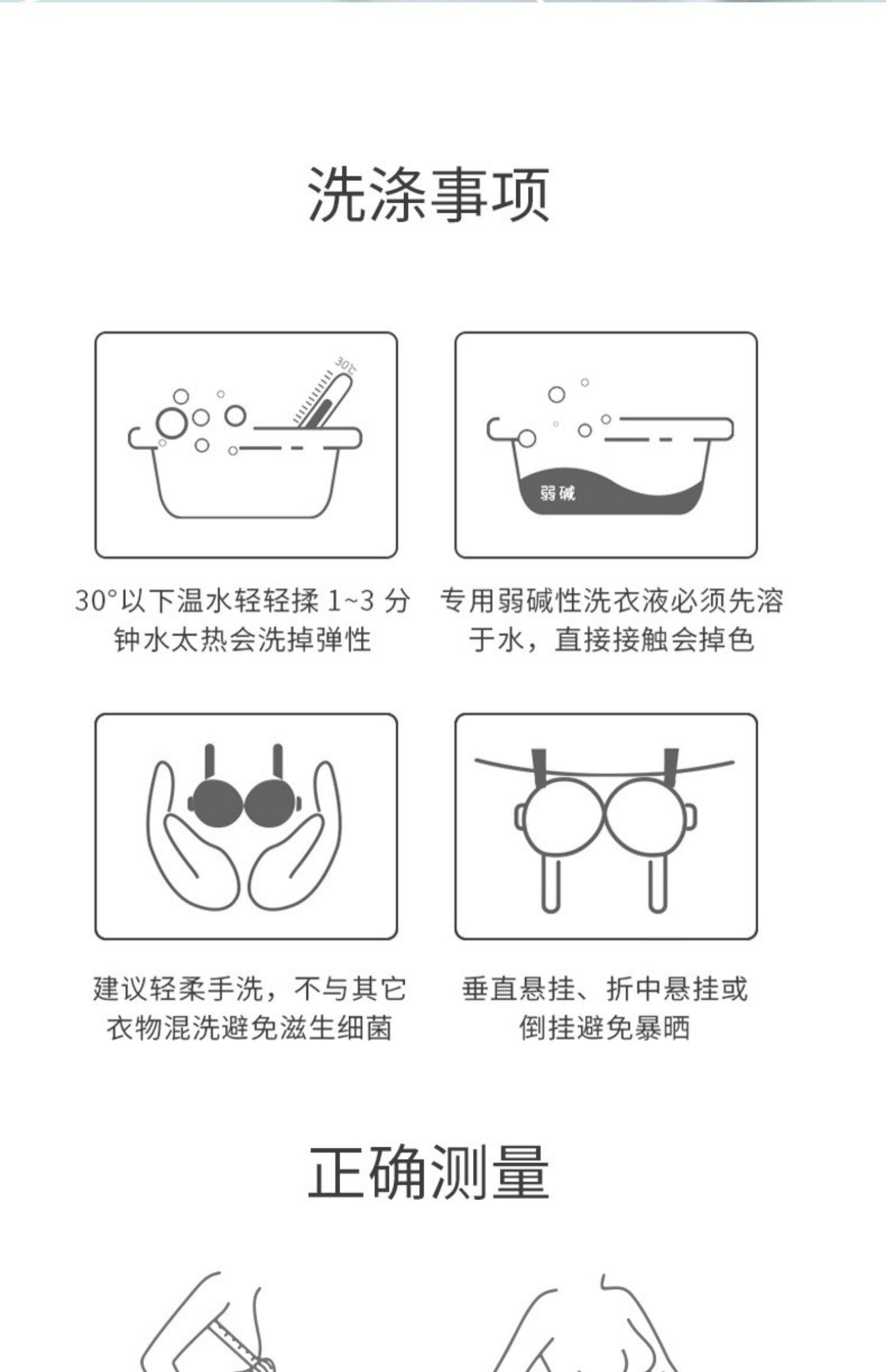 洗涤事项

30℃

30°以下温水轻轻揉 1~3 分钟水太热会洗掉弹性

弱碱

专用弱碱性洗衣液必须先溶于水，直接接触会掉色

建议轻柔手洗，不与其它衣物混洗避免滋生细菌

垂直悬挂、折中悬挂或倒挂避免暴晒

正确测量