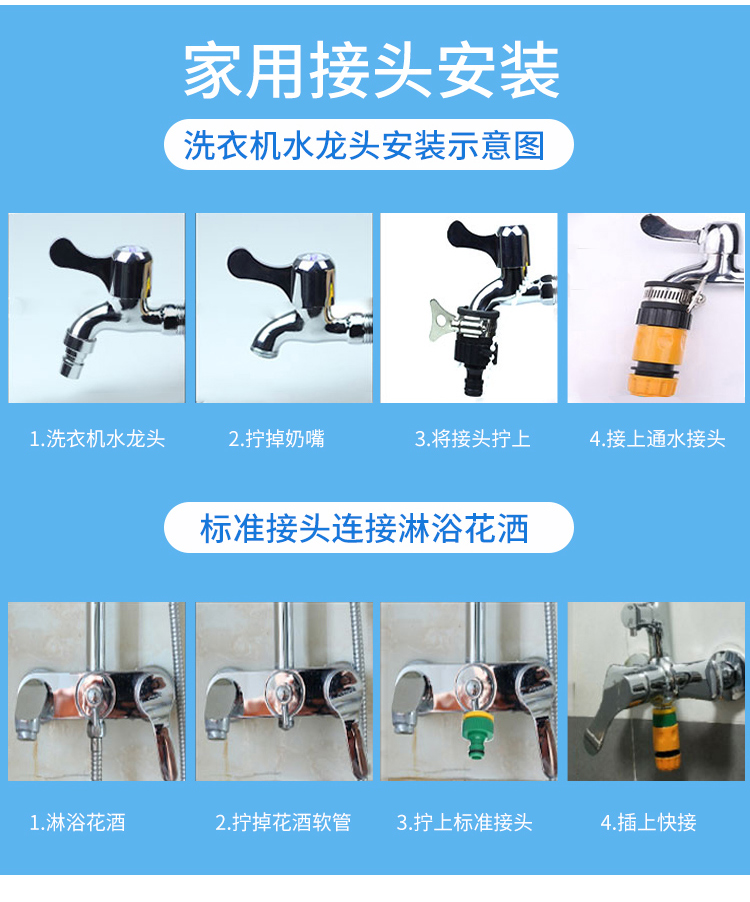 家用接头安装

洗衣机水龙头安装示意图

1.洗衣机水龙头

2.拧掉奶嘴

3.将接头拧上

4.接上通水接头

标准接头连接淋浴花洒

1.淋浴花酒

2.拧掉花酒软管

3.拧上标准接头

4.插上快接