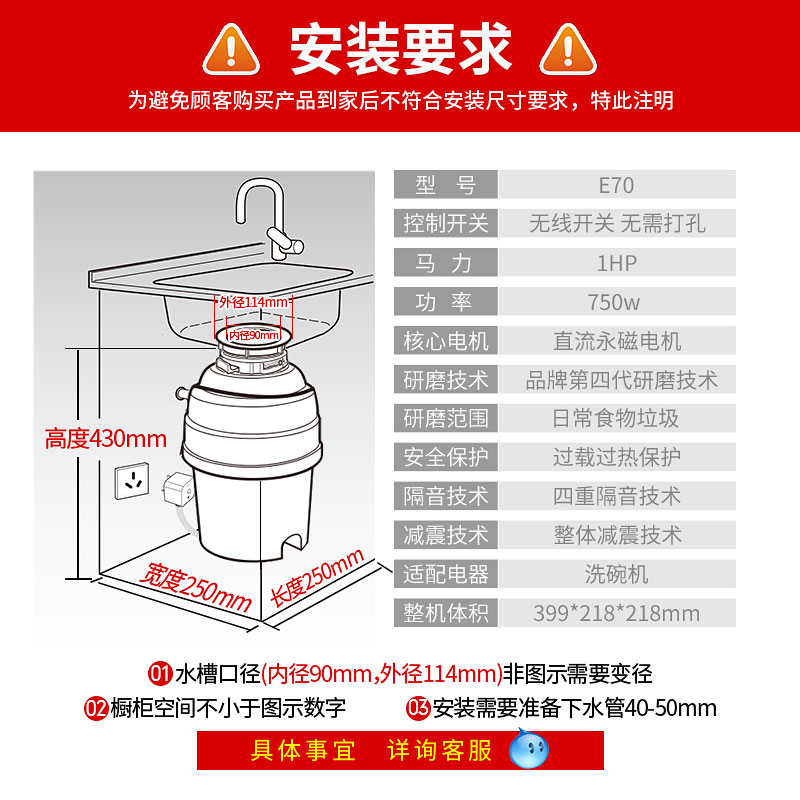 安装要求

为避免顾客购买产品到家后不符合安装尺寸要求，特此注明

外径114mm
内径90mm
高度430mm
宽度250mm
长度250mm

| 型　号 | E70 |
|---|---|
| 控制开关 | 无线开关 无需打孔 |
| 马　力 | 1HP |
| 功　率 | 750w |
| 核心电机 | 直流永磁电机 |
| 研磨技术 | 品牌第四代研磨技术 |
| 研磨范围 | 日常食物垃圾 |
| 安全保护 | 过载过热保护 |
| 隔音技术 | 四重隔音技术 |
| 减震技术 | 整体减震技术 |
| 适配电器 | 洗碗机 |
| 整机体积 | 399*218*218mm |

01 水槽口径(内径90mm,外径114mm)非图示需要变径

02 橱柜空间不小于图示数字

03 安装需要准备下水管40-50mm

具体事宜　详询客服