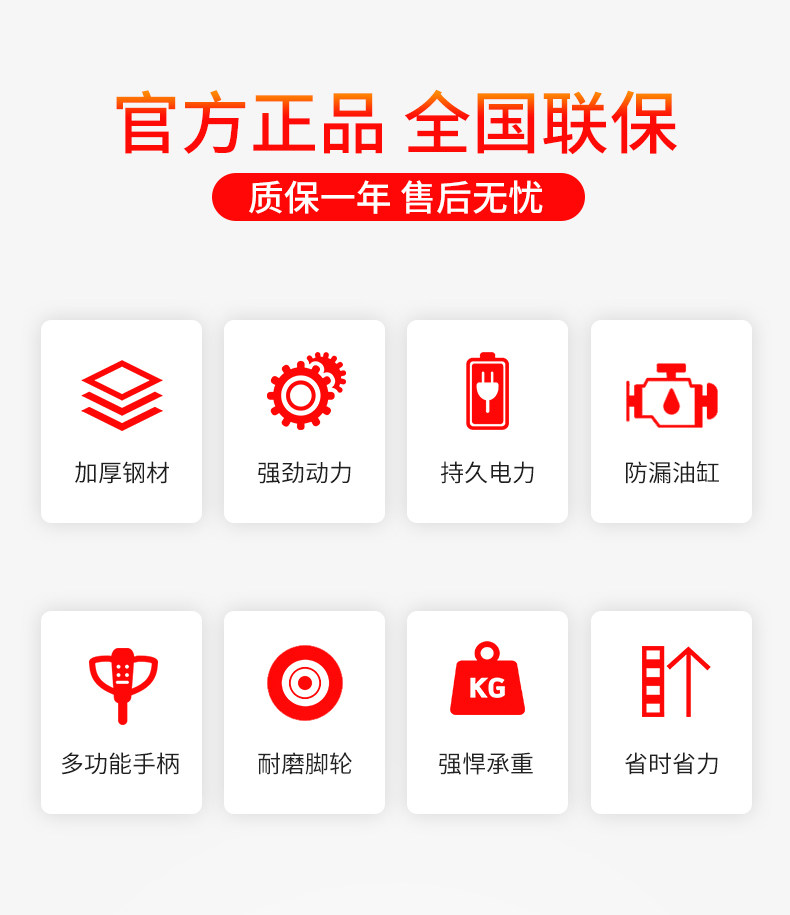 官方正品 全国联保

质保一年 售后无忧

加厚钢材

强劲动力

持久电力

防漏油缸

多功能手柄

耐磨脚轮

KG

强悍承重

省时省力