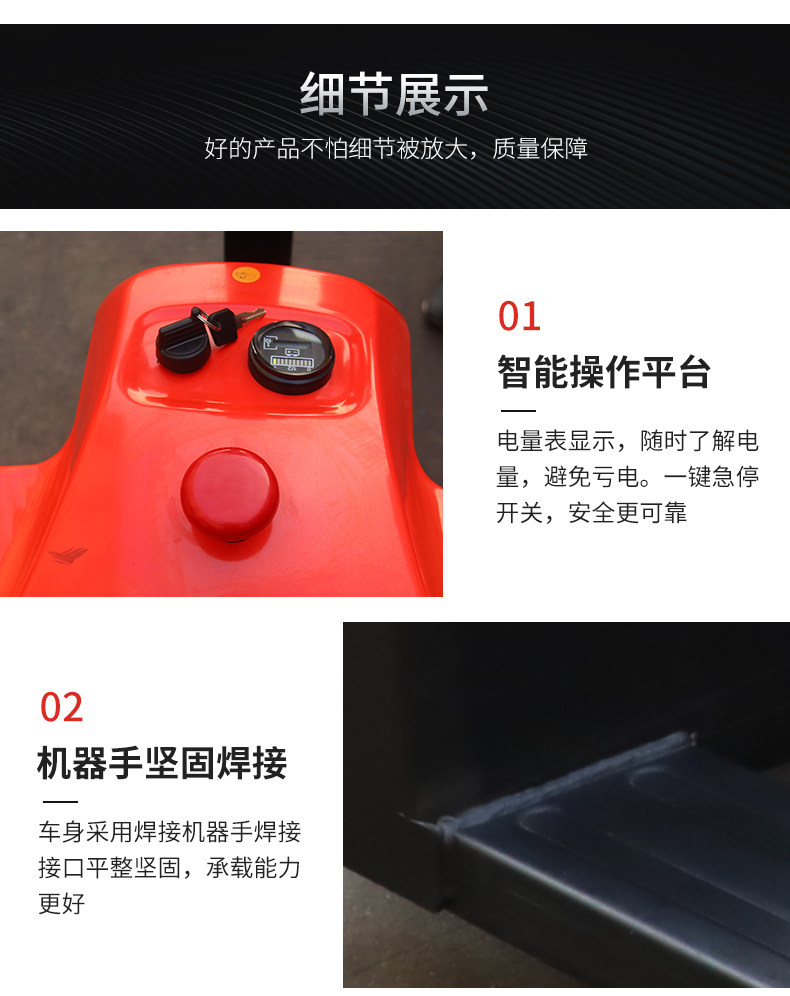 细节展示

好的产品不怕细节被放大，质量保障

01

智能操作平台

电量表显示，随时了解电量，避免亏电。一键急停开关，安全更可靠

02

机器手坚固焊接

车身采用焊接机器手焊接接口平整坚固，承载能力更好