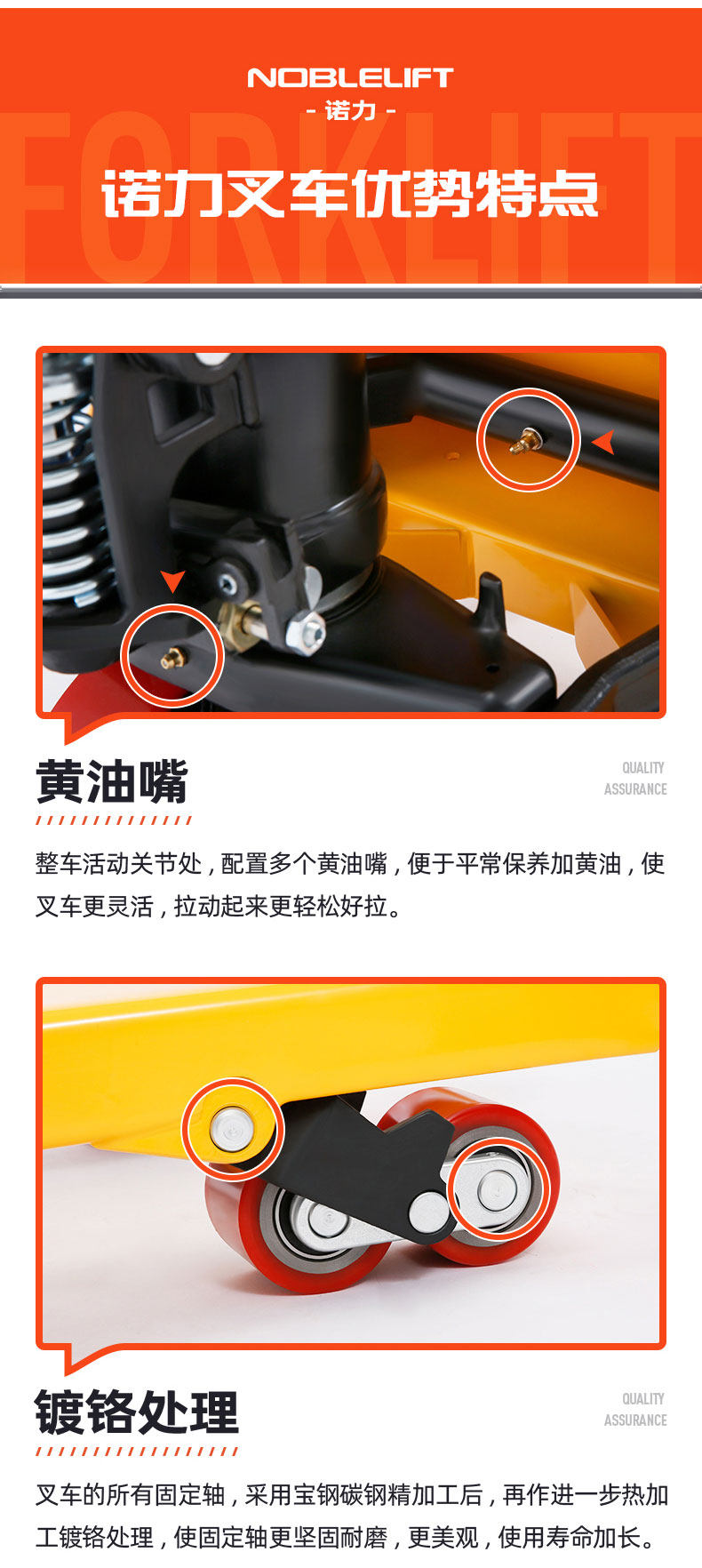 NOBLELIFT
- 诺力 -
FORKLIFT
诺力叉车优势特点

黄油嘴
QUALITY ASSURANCE
整车活动关节处，配置多个黄油嘴，便于平常保养加黄油，使叉车更灵活，拉动起来更轻松好拉。

镀铬处理
QUALITY ASSURANCE
叉车的所有固定轴，采用宝钢碳钢精加工后，再作进一步热加工镀铬处理，使固定轴更坚固耐磨，更美观，使用寿命加长。