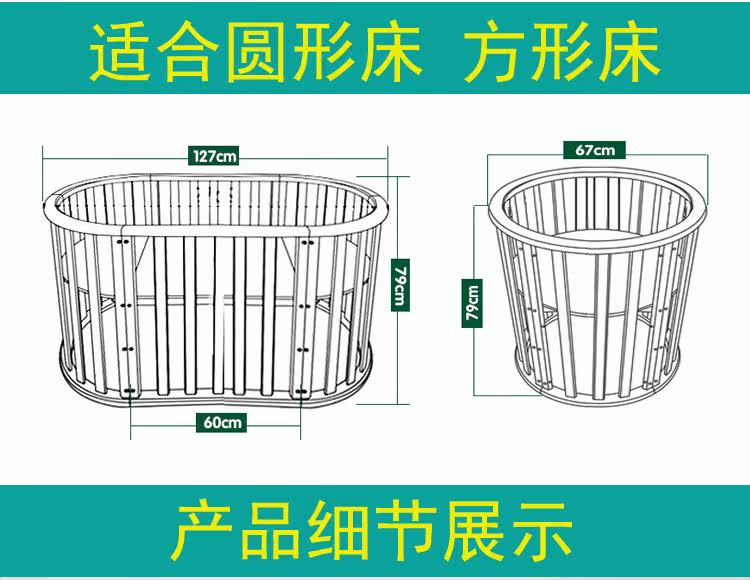 适合圆形床 方形床

127cm

79cm

60cm

67cm

79cm

产品细节展示