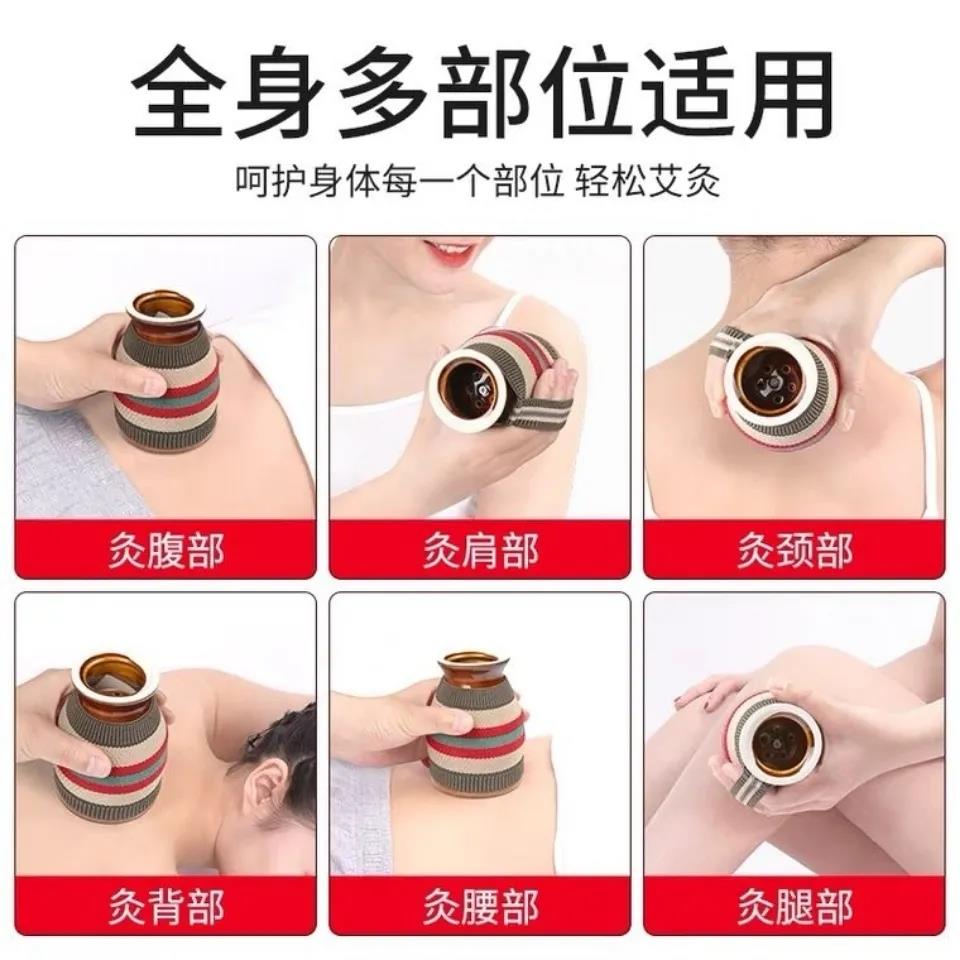 全身多部位适用

呵护身体每一个部位 轻松艾灸

灸腹部

灸肩部

灸颈部

灸背部

灸腰部

灸腿部