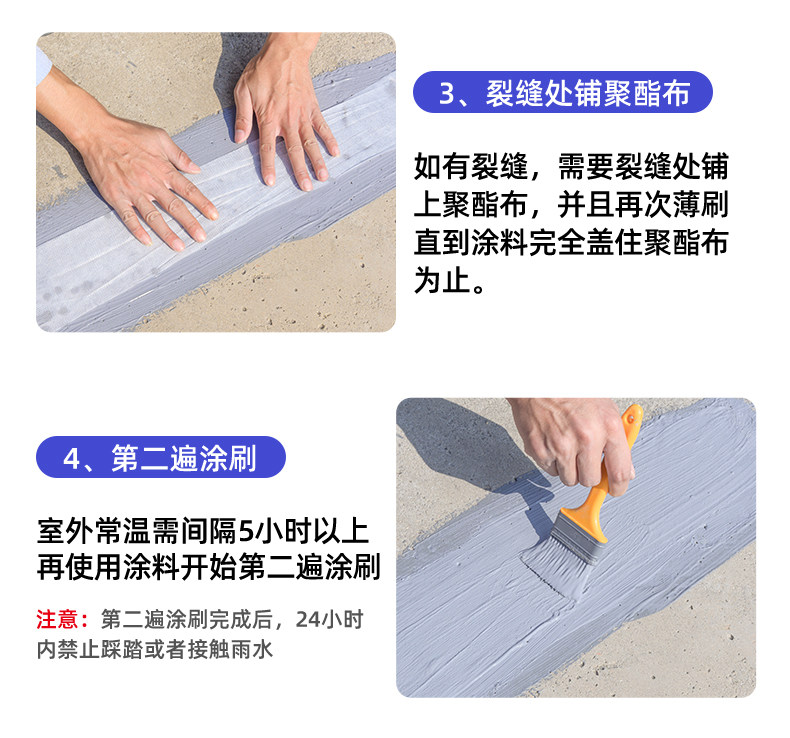 3、裂缝处铺聚酯布

如有裂缝，需要裂缝处铺上聚酯布，并且再次薄刷直到涂料完全盖住聚酯布为止。

4、第二遍涂刷

室外常温需间隔5小时以上再使用涂料开始第二遍涂刷

注意：第二遍涂刷完成后，24小时内禁止踩踏或者接触雨水