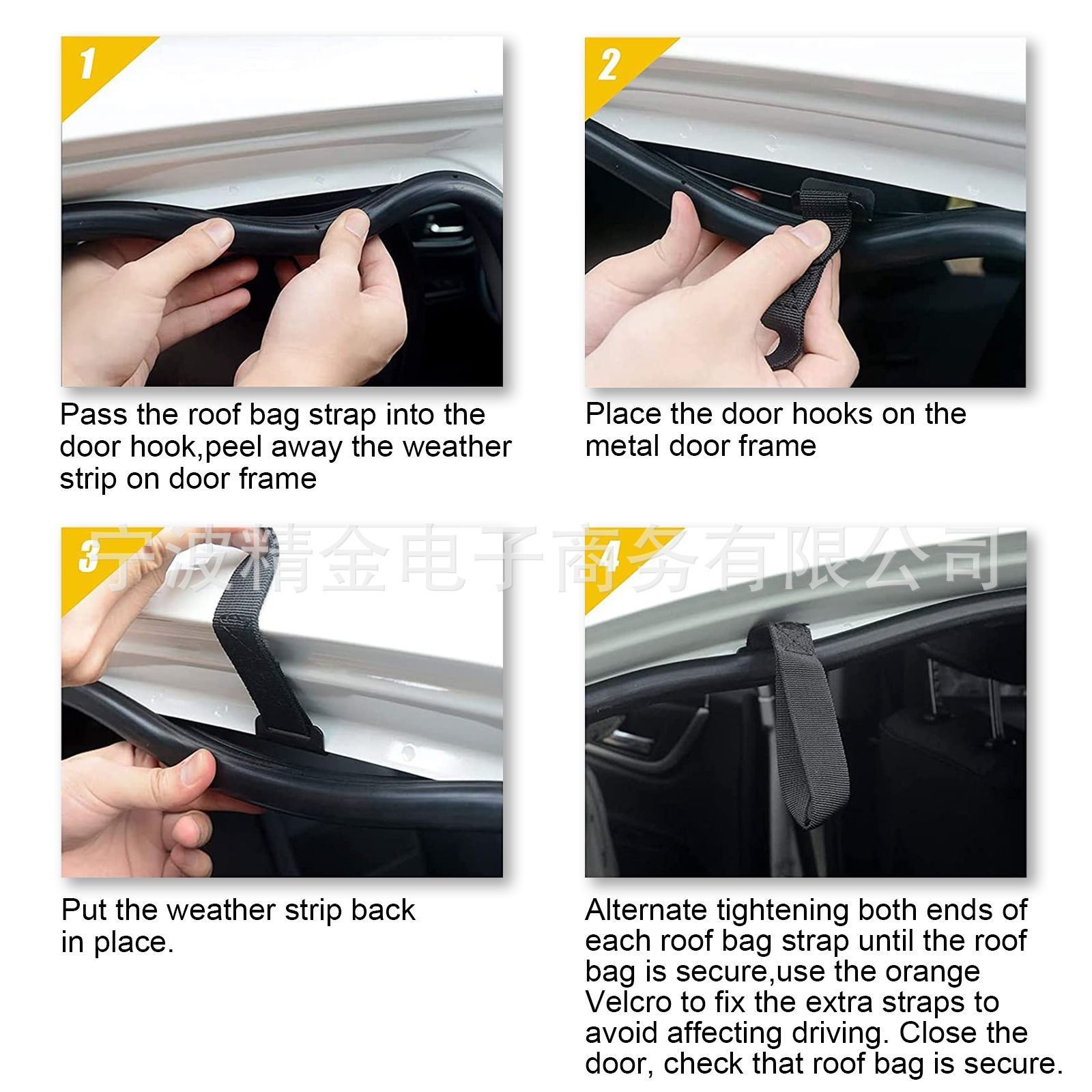 1

Pass the roof bag strap into the door hook,peel away the weather strip on door frame

2

Place the door hooks on the metal door frame

宁波精金电子商务有限公司

3

Put the weather strip back in place.

4

Alternate tightening both ends of each roof bag strap until the roof bag is secure,use the orange Velcro to fix the extra straps to avoid affecting driving. Close the door, check that roof bag is secure.