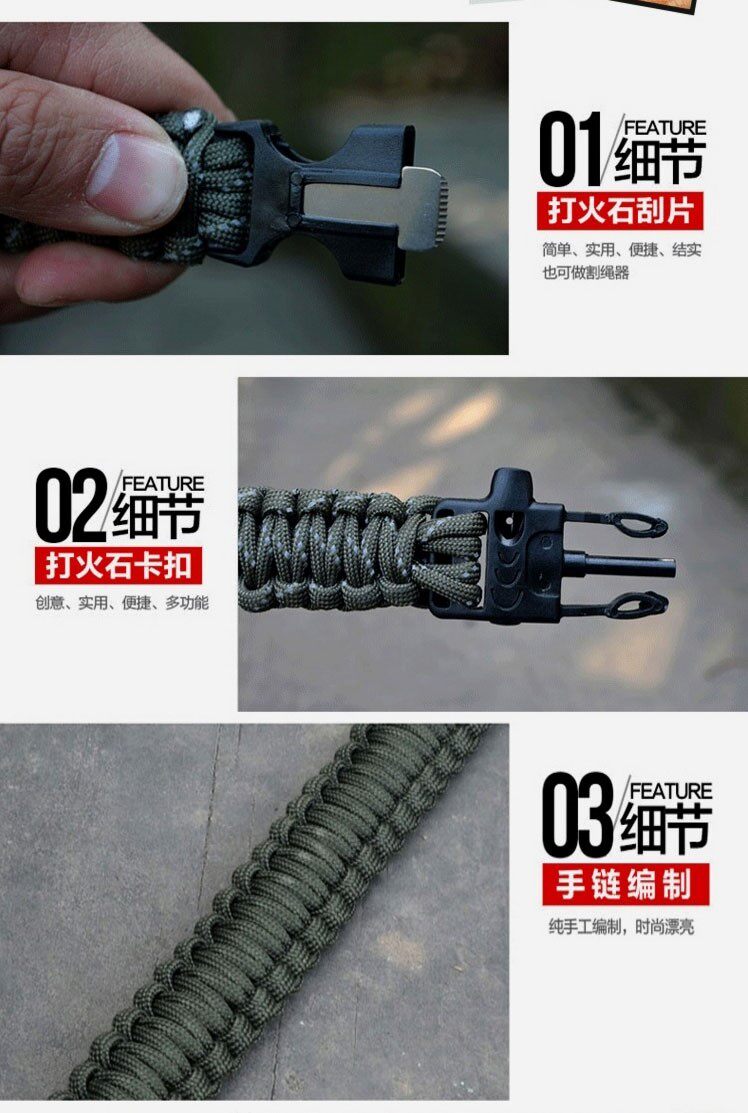 01 FEATURE 细节
打火石刮片
简单、实用、便捷、结实
也可做割绳器

02 FEATURE 细节
打火石卡扣
创意、实用、便捷、多功能

03 FEATURE 细节
手链编制
纯手工编制，时尚漂亮