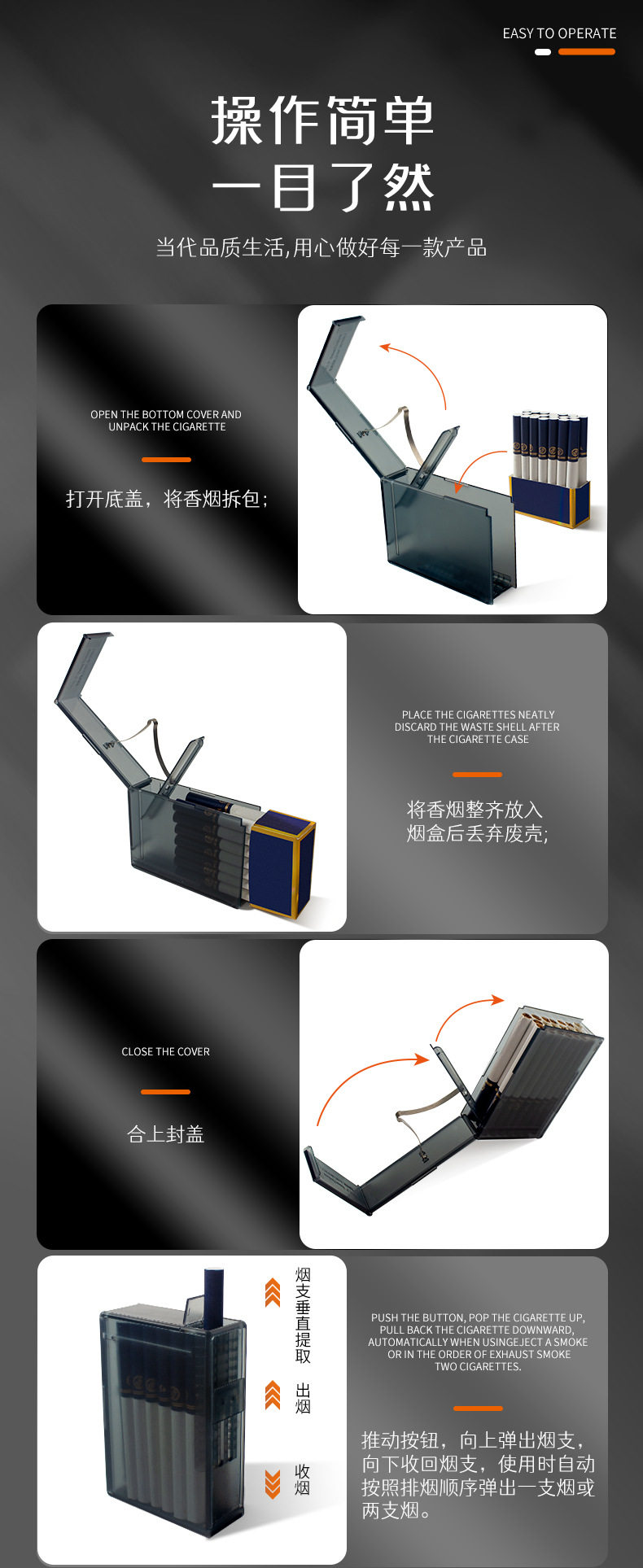 EASY TO OPERATE

操作简单
一目了然

当代品质生活,用心做好每一款产品

OPEN THE BOTTOM COVER AND UNPACK THE CIGARETTE

打开底盖，将香烟拆包;

PLACE THE CIGARETTES NEATLY DISCARD THE WASTE SHELL AFTER THE CIGARETTE CASE

将香烟整齐放入烟盒后丢弃废壳;

CLOSE THE COVER

合上封盖

烟支垂直提取

出烟

收烟

PUSH THE BUTTON, POP THE CIGARETTE UP, PULL BACK THE CIGARETTE DOWNWARD, AUTOMATICALLY WHEN USINGEJECT A SMOKE OR IN THE ORDER OF EXHAUST SMOKE TWO CIGARETTES.

推动按钮，向上弹出烟支，向下收回烟支，使用时自动按照排烟顺序弹出一支烟或两支烟。