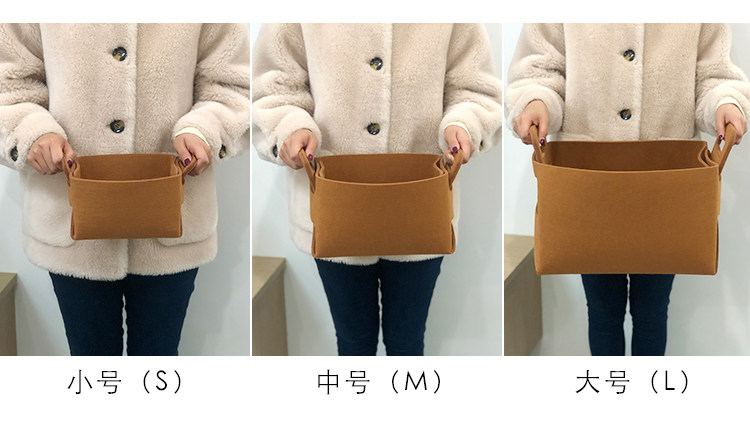 小号（S）

中号（M）

大号（L）