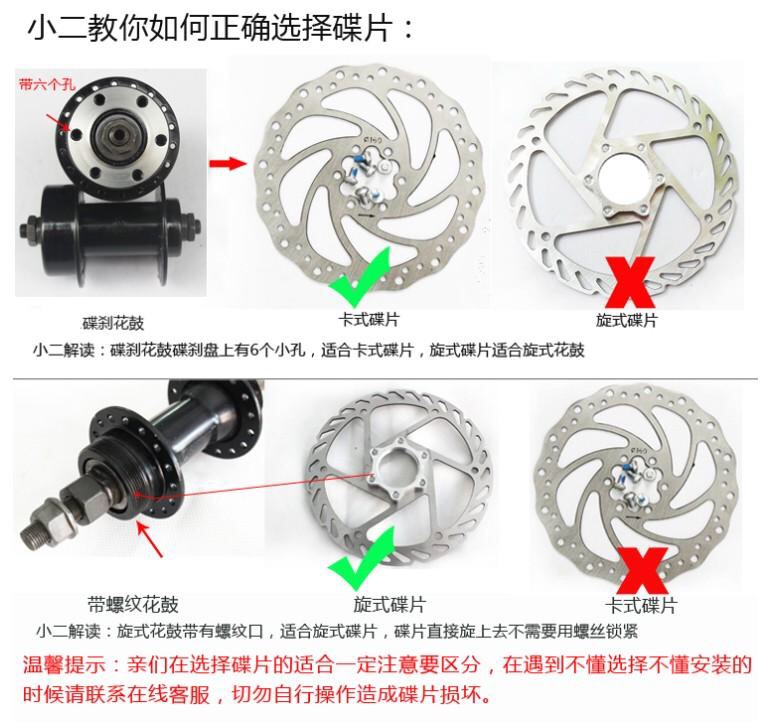 小二教你如何正确选择碟片：

带六个孔

碟刹花鼓

卡式碟片

旋式碟片

小二解读：碟刹花鼓碟刹盘上有6个小孔，适合卡式碟片，旋式碟片适合旋式花鼓

带螺纹花鼓

旋式碟片

卡式碟片

小二解读：旋式花鼓带有螺纹口，适合旋式碟片，碟片直接旋上去不需要用螺丝锁紧

温馨提示：亲们在选择碟片的适合一定注意要区分，在遇到不懂选择不懂安装的时候请联系在线客服，切勿自行操作造成碟片损坏。