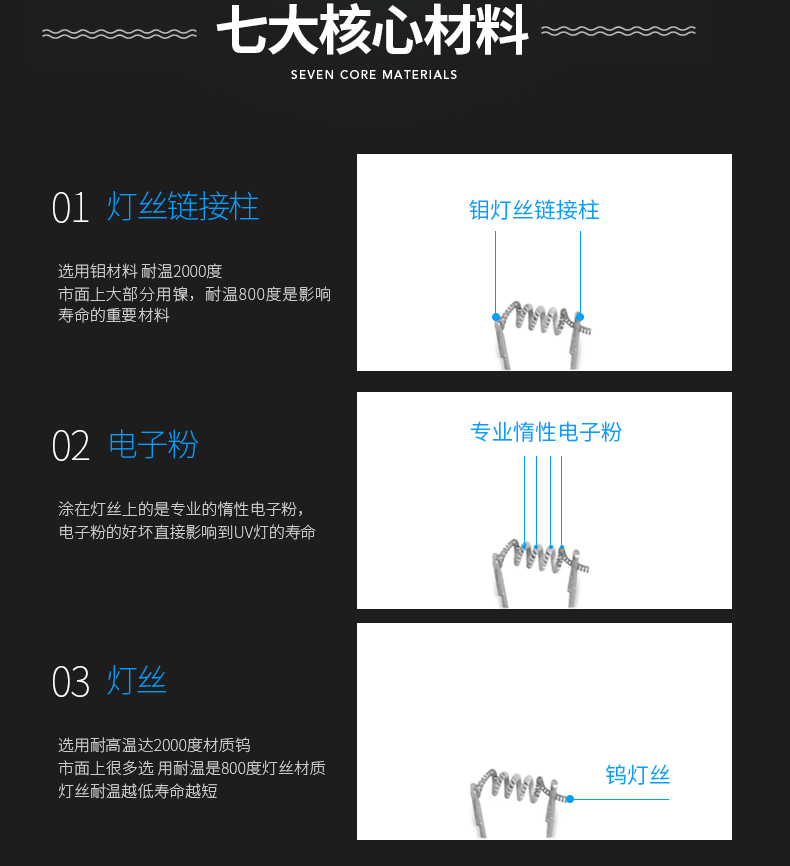 七大核心材料
SEVEN CORE MATERIALS

01 灯丝链接柱

选用钼材料 耐温2000度
市面上大部分用镍，耐温800度是影响寿命的重要材料

钼灯丝链接柱

02 电子粉

涂在灯丝上的是专业的惰性电子粉，
电子粉的好坏直接影响到UV灯的寿命

专业惰性电子粉

03 灯丝

选用耐高温达2000度材质钨
市面上很多选 用耐温是800度灯丝材质
灯丝耐温越低寿命越短

钨灯丝