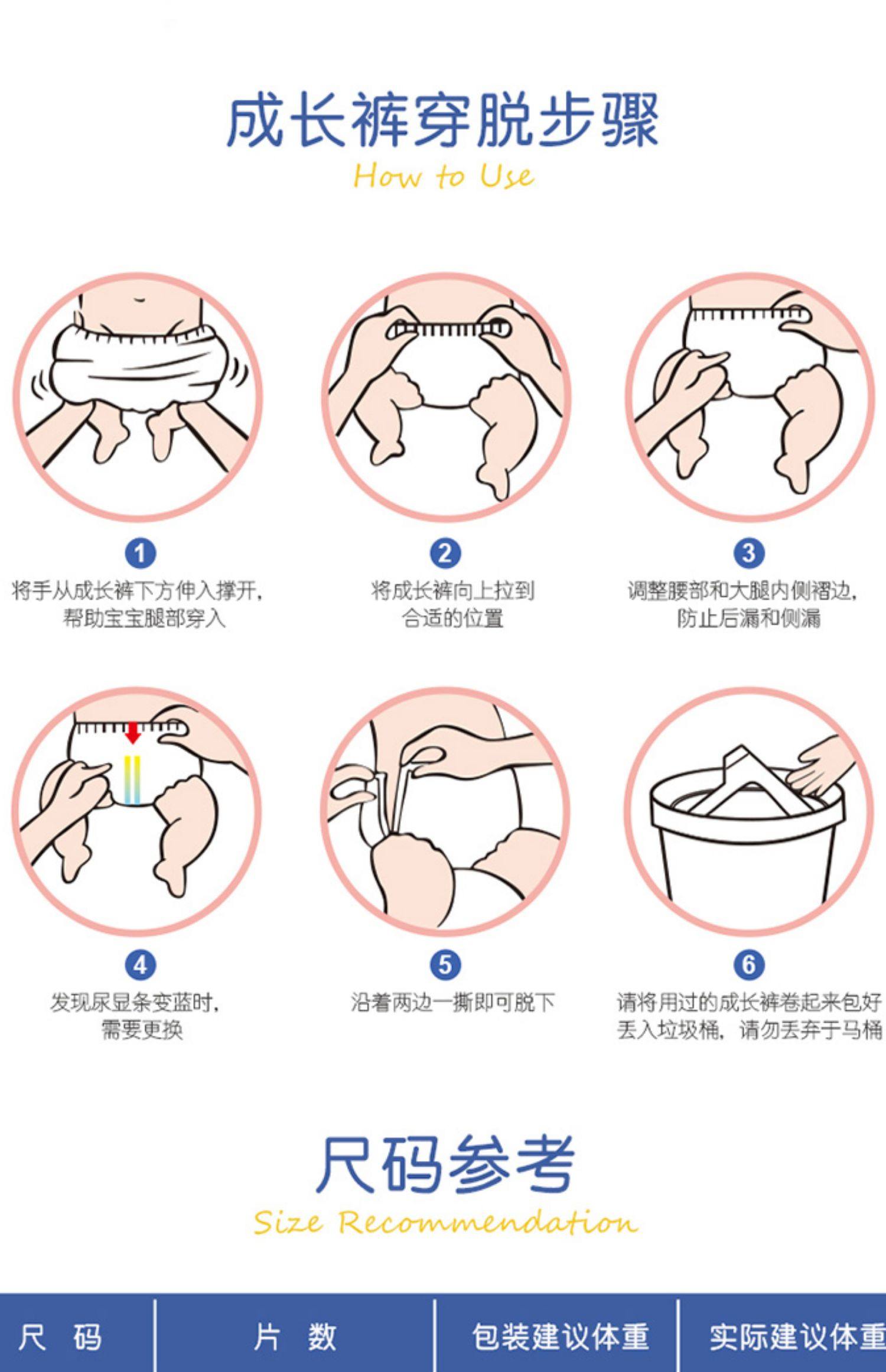 成长裤穿脱步骤
How to Use

1
将手从成长裤下方伸入撑开，帮助宝宝腿部穿入

2
将成长裤向上拉到合适的位置

3
调整腰部和大腿内侧褶边，防止后漏和侧漏

4
发现尿显条变蓝时，需要更换

5
沿着两边一撕即可脱下

6
请将用过的成长裤卷起来包好丢入垃圾桶，请勿丢弃于马桶

尺码参考
Size Recommendation

| 尺 码 | 片 数 | 包装建议体重 | 实际建议体重 |
|---|---|---|---|