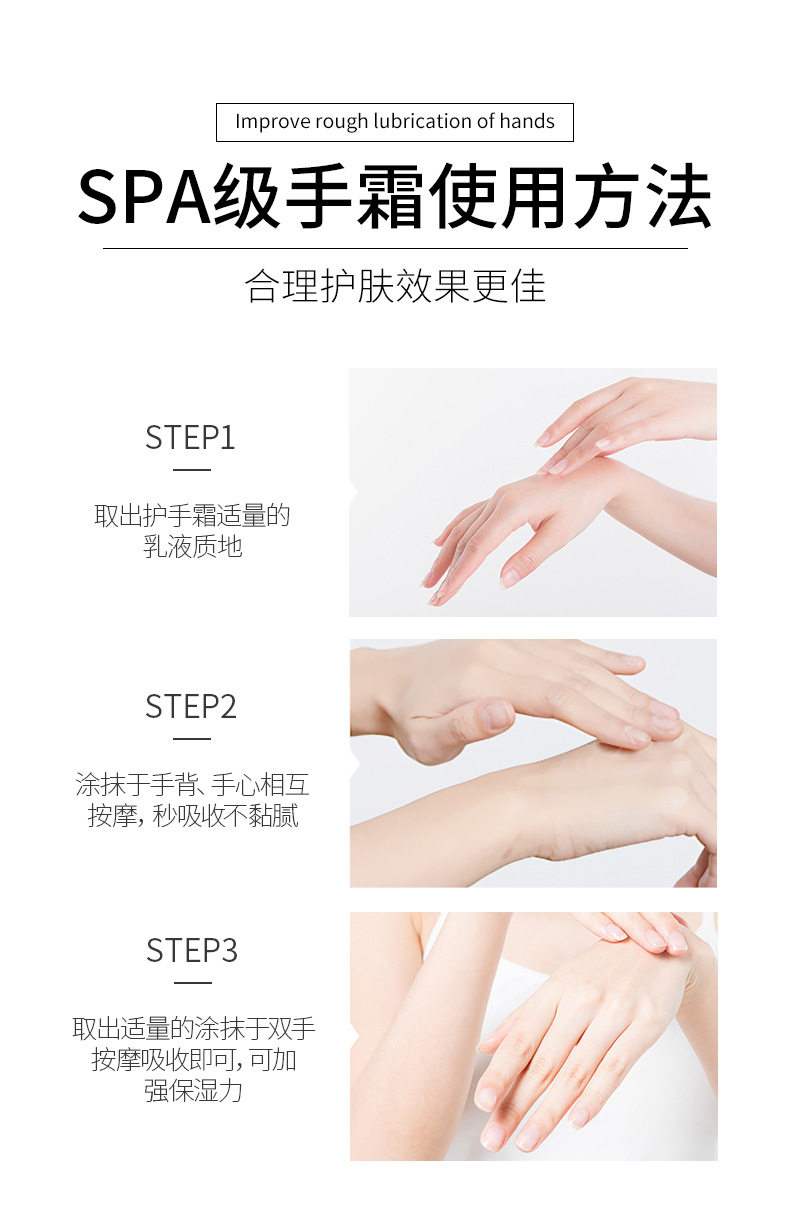 Improve rough lubrication of hands

SPA级手霜使用方法

合理护肤效果更佳

STEP1

取出护手霜适量的乳液质地

STEP2

涂抹于手背、手心相互按摩，秒吸收不黏腻

STEP3

取出适量的涂抹于双手按摩吸收即可，可加强保湿力