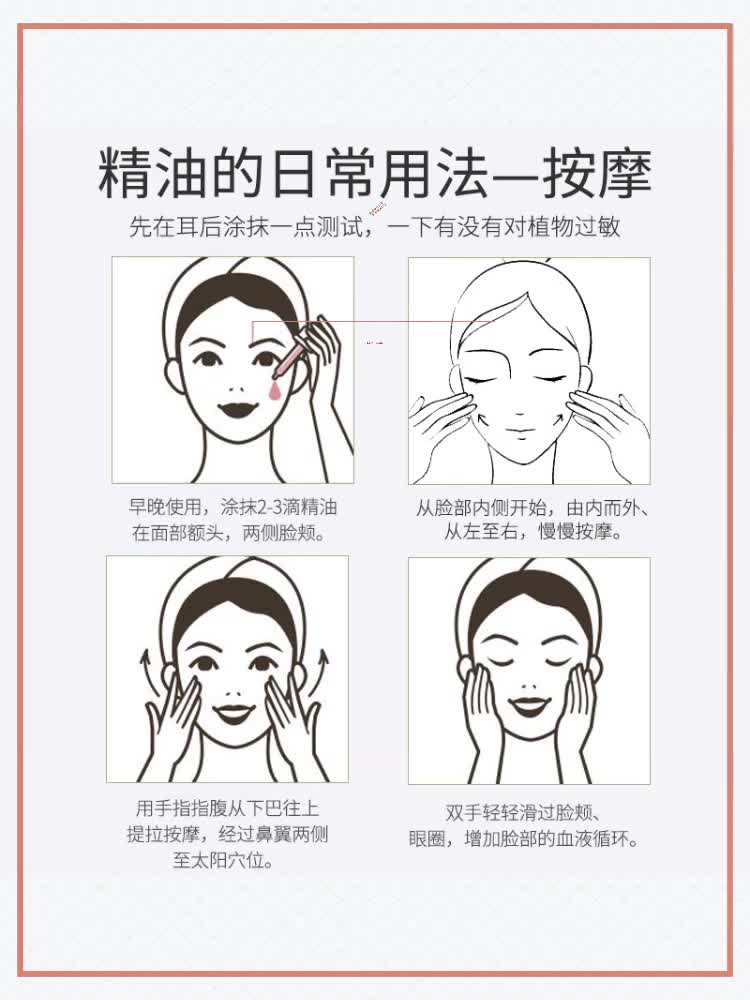 精油的日常用法—按摩

先在耳后涂抹一点测试，一下有没有对植物过敏

早晚使用，涂抹2-3滴精油在面部额头，两侧脸颊。

从脸部内侧开始，由内而外、从左至右，慢慢按摩。

用手指指腹从下巴往上提拉按摩，经过鼻翼两侧至太阳穴位。

双手轻轻滑过脸颊、眼圈，增加脸部的血液循环。