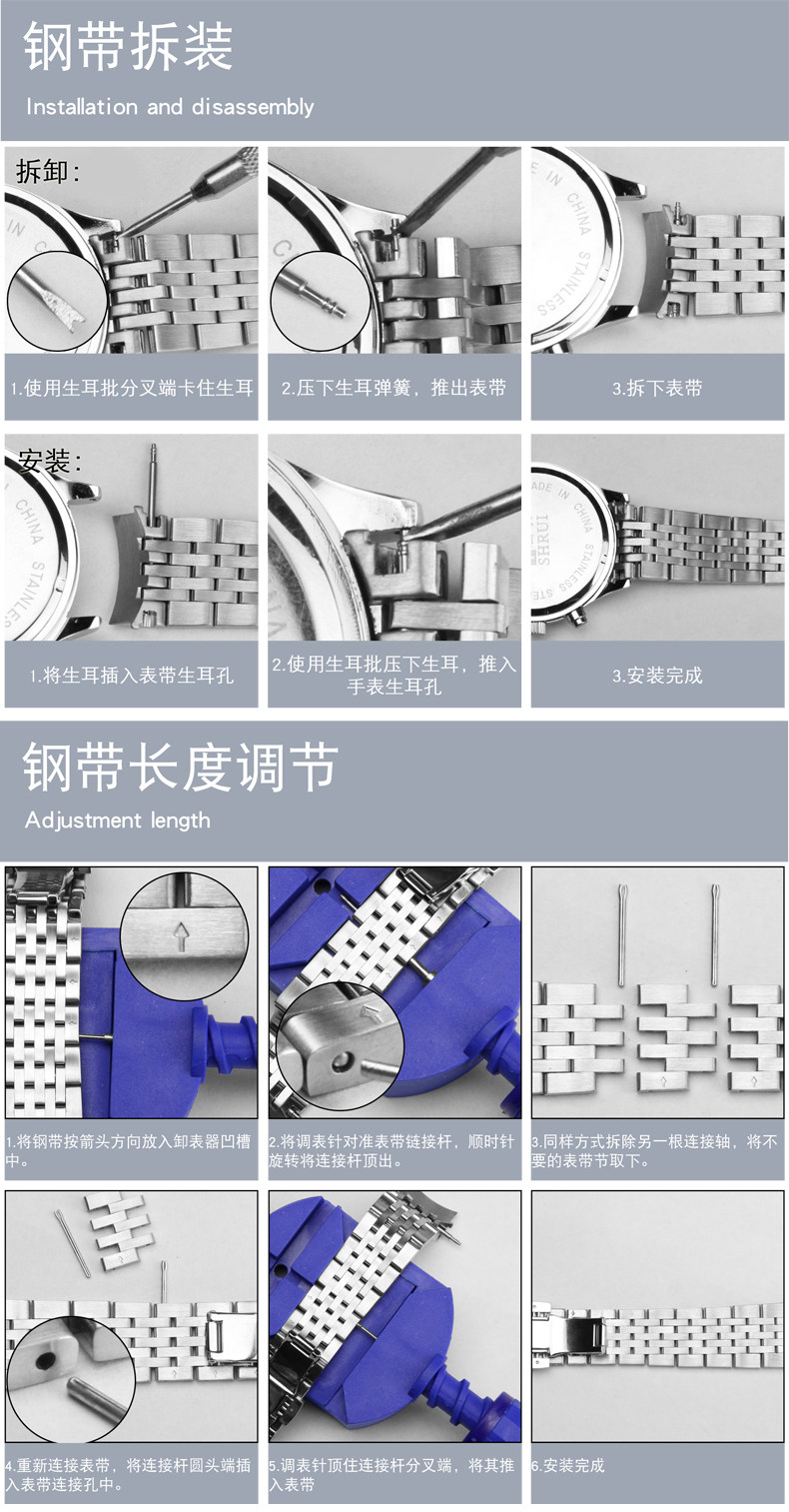 钢带拆装

Installation and disassembly

拆卸:

1.使用生耳批分叉端卡住生耳

2.压下生耳弹簧，推出表带

3.拆下表带

安装:

1.将生耳插入表带生耳孔

2.使用生耳批压下生耳，推入手表生耳孔

3.安装完成

钢带长度调节

Adjustment length

1.将钢带按箭头方向放入卸表器凹槽中。

2.将调表针对准表带链接杆，顺时针旋转将连接杆顶出。

3.同样方式拆除另一根连接轴，将不要的表带节取下。

4.重新连接表带，将连接杆圆头端插入表带连接孔中。

5.调表针顶住连接杆分叉端，将其推入表带

6.安装完成