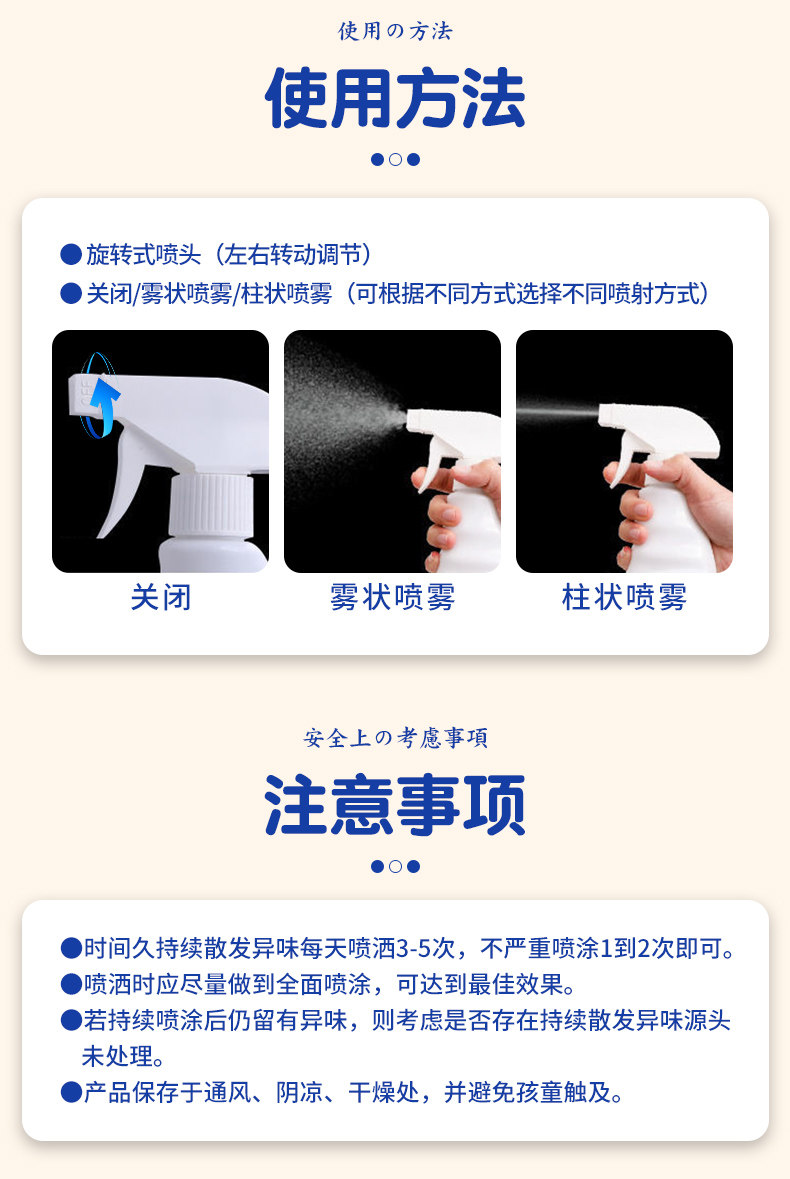 使用の方法

使用方法

●旋转式喷头（左右转动调节）
●关闭/雾状喷雾/柱状喷雾（可根据不同方式选择不同喷射方式）

关闭

雾状喷雾

柱状喷雾

安全上の考慮事項

注意事项

●时间久持续散发异味每天喷洒3-5次，不严重喷涂1到2次即可。
●喷洒时应尽量做到全面喷涂，可达到最佳效果。
●若持续喷涂后仍留有异味，则考虑是否存在持续散发异味源头未处理。
●产品保存于通风、阴凉、干燥处，并避免孩童触及。